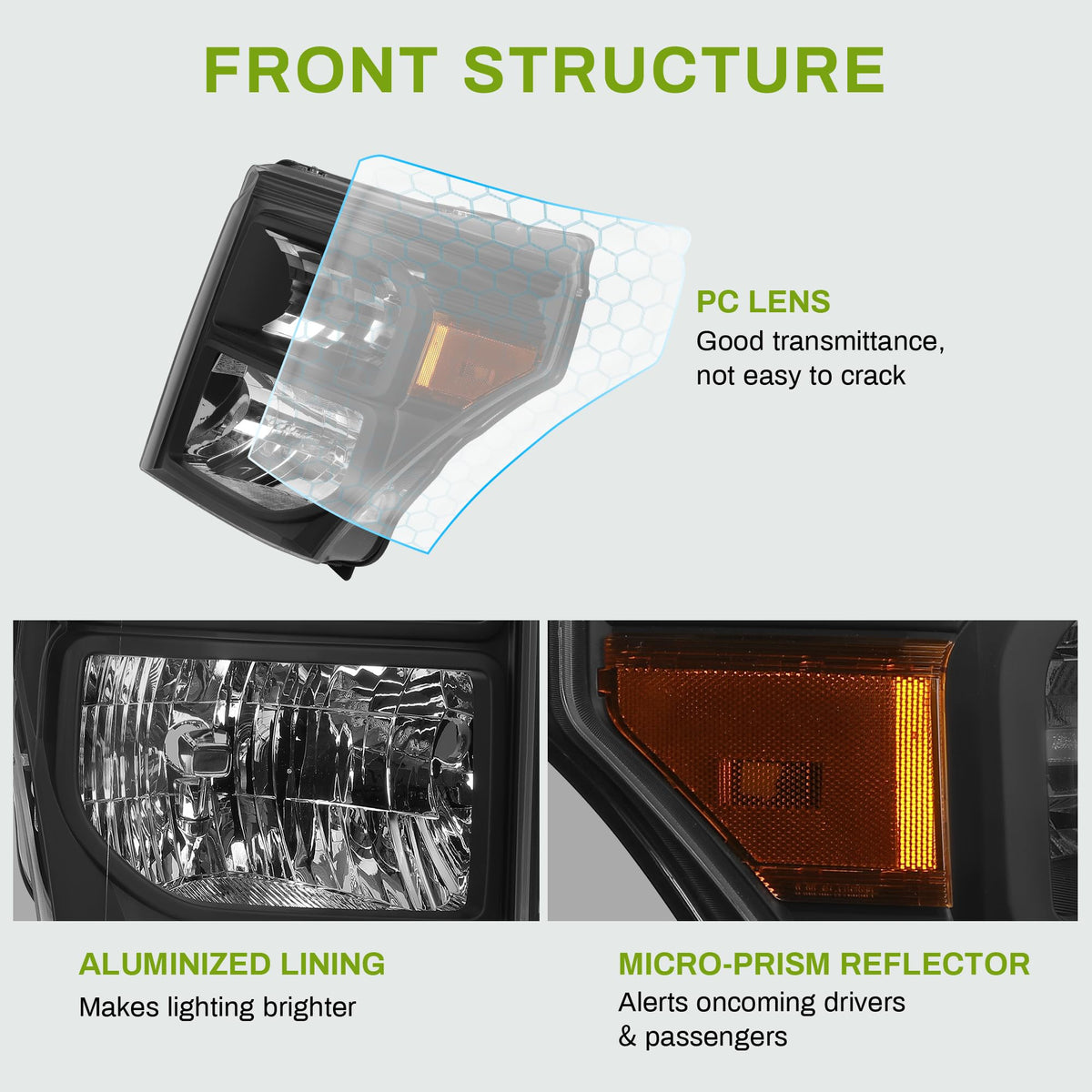 FRONT STRUCTURE

PC LENS
Good transmittance, not easy to crack

ALUMINIZED LINING
Makes lighting brighter

MICRO-PRISM REFLECTOR
Alerts oncoming drivers & passengers