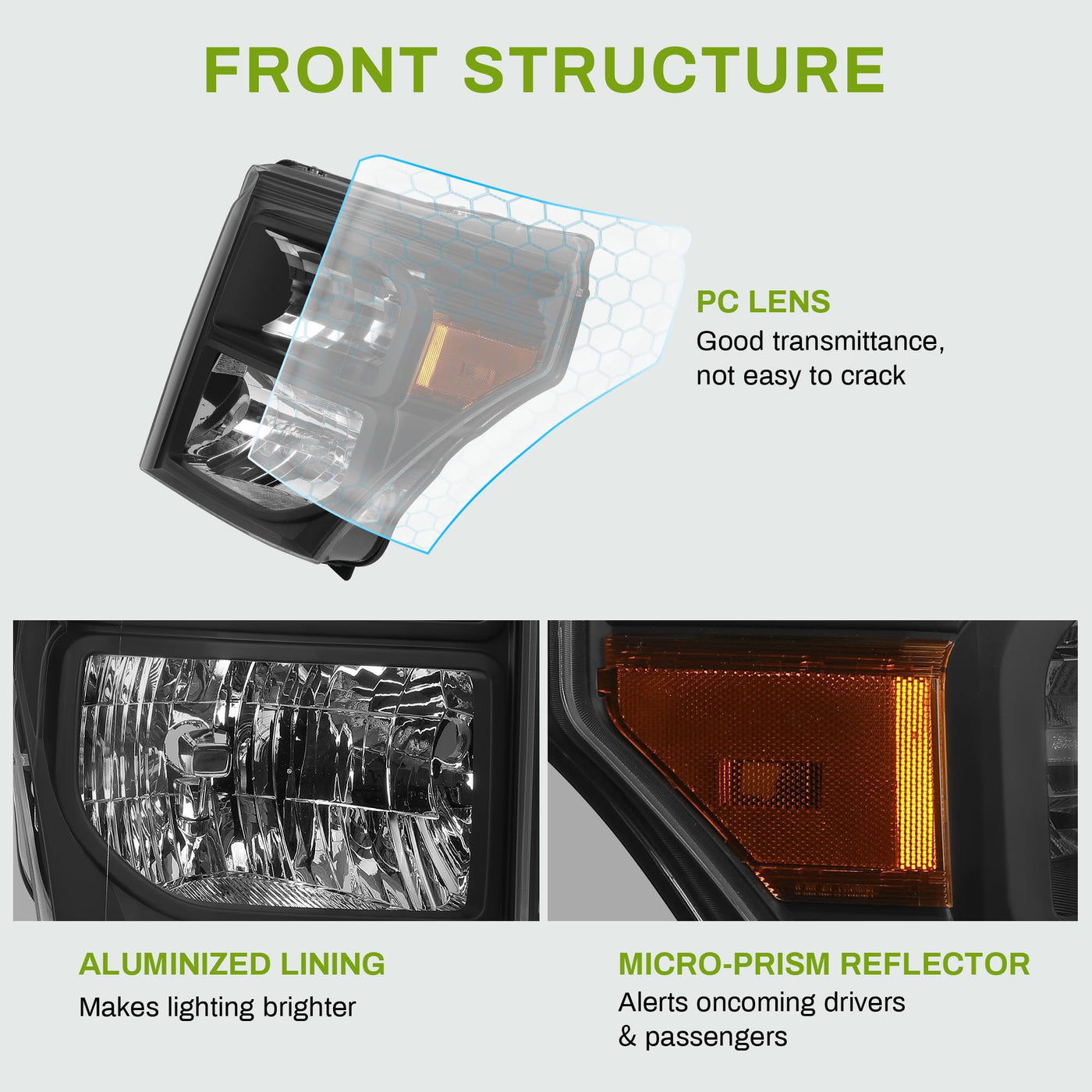 FRONT STRUCTURE

PC LENS
Good transmittance, not easy to crack

ALUMINIZED LINING
Makes lighting brighter

MICRO-PRISM REFLECTOR
Alerts oncoming drivers & passengers