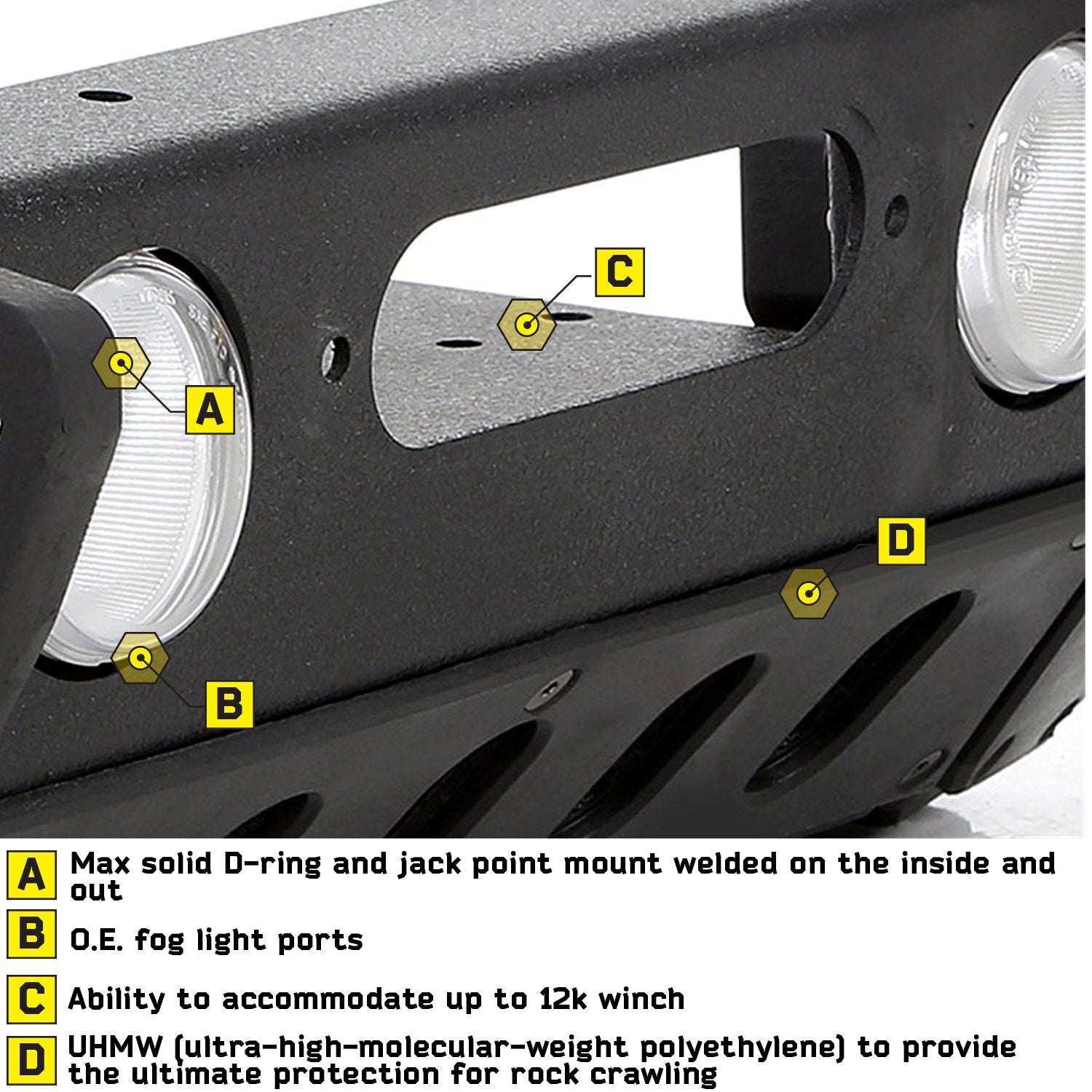 C

A

D

B

A Max solid D-ring and jack point mount welded on the inside and out

B O.E. fog light ports

C Ability to accommodate up to 12k winch

D UHMW (ultra-high-molecular-weight polyethylene) to provide the ultimate protection for rock crawling