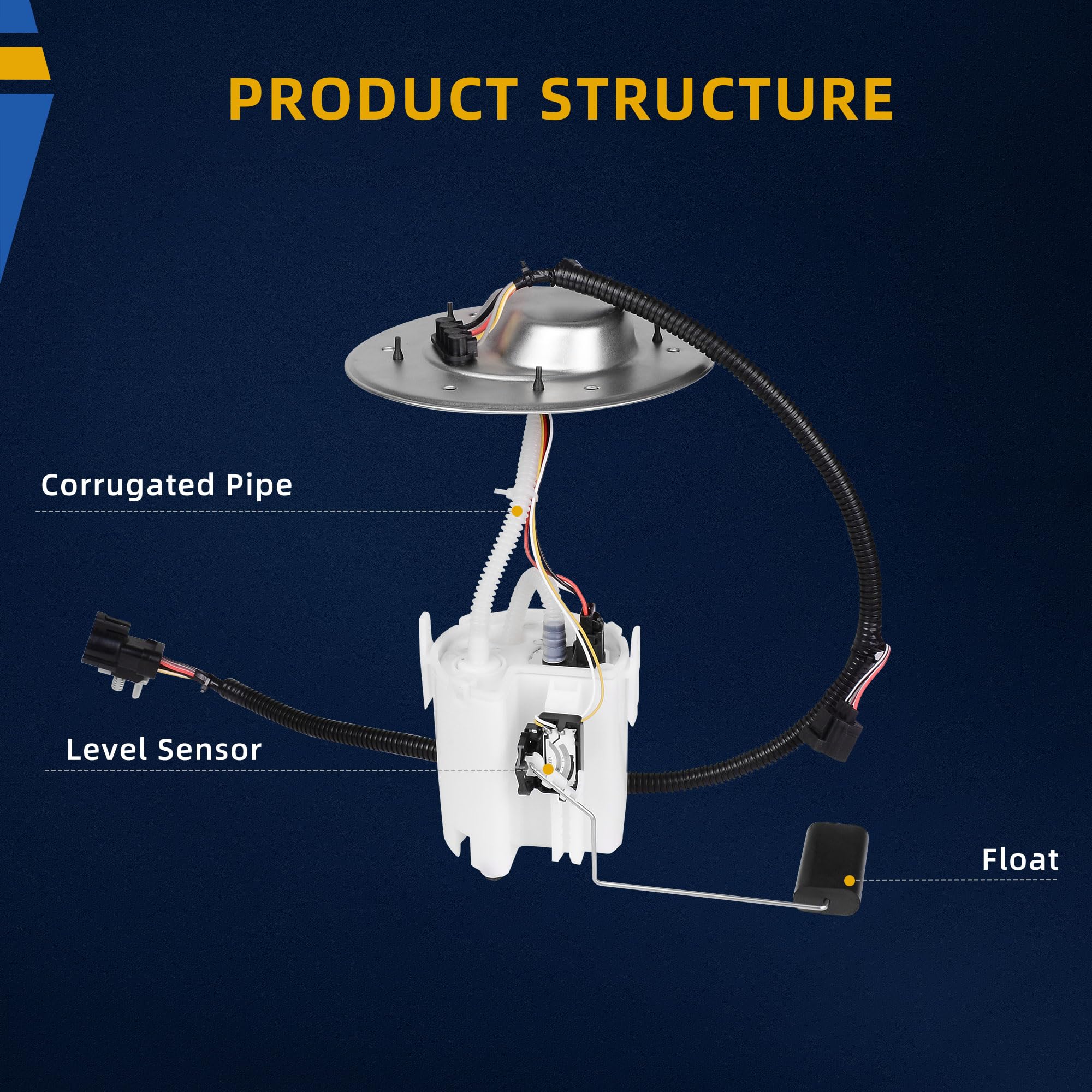 PRODUCT STRUCTURE

Corrugated Pipe

Level Sensor

Float