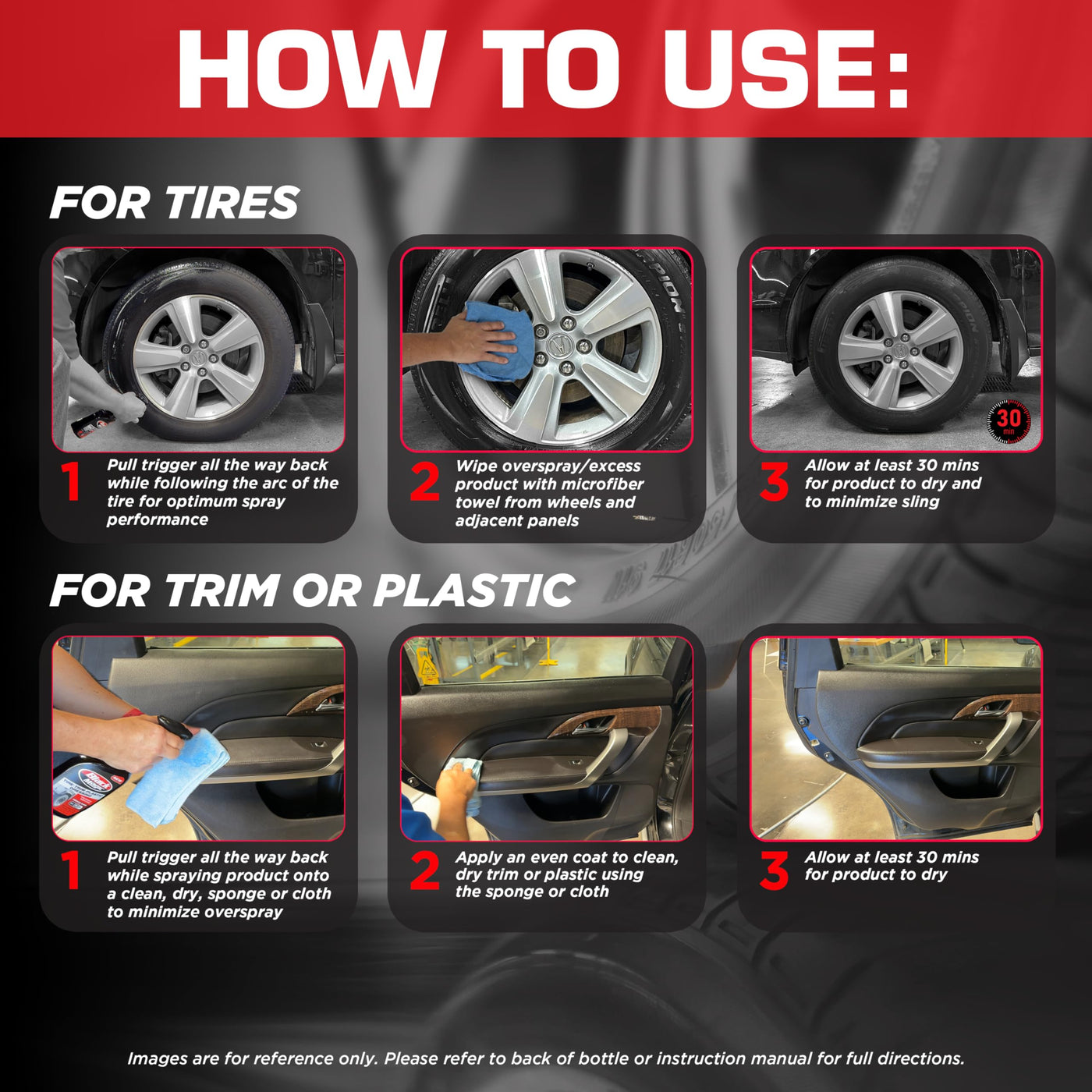 HOW TO USE:

FOR TIRES

1 Pull trigger all the way back while following the arc of the tire for optimum spray performance

2 Wipe overspray/excess product with microfiber towel from wheels and adjacent panels

30 min

3 Allow at least 30 mins for product to dry and to minimize sling

FOR TRIM OR PLASTIC

1 Pull trigger all the way back while spraying product onto a clean, dry, sponge or cloth to minimize overspray

2 Apply an even coat to clean, dry trim or plastic using the sponge or cloth

3 Allow at least 30 mins for product to dry

Images are for reference only. Please refer to back of bottle or instruction manual for full directions.