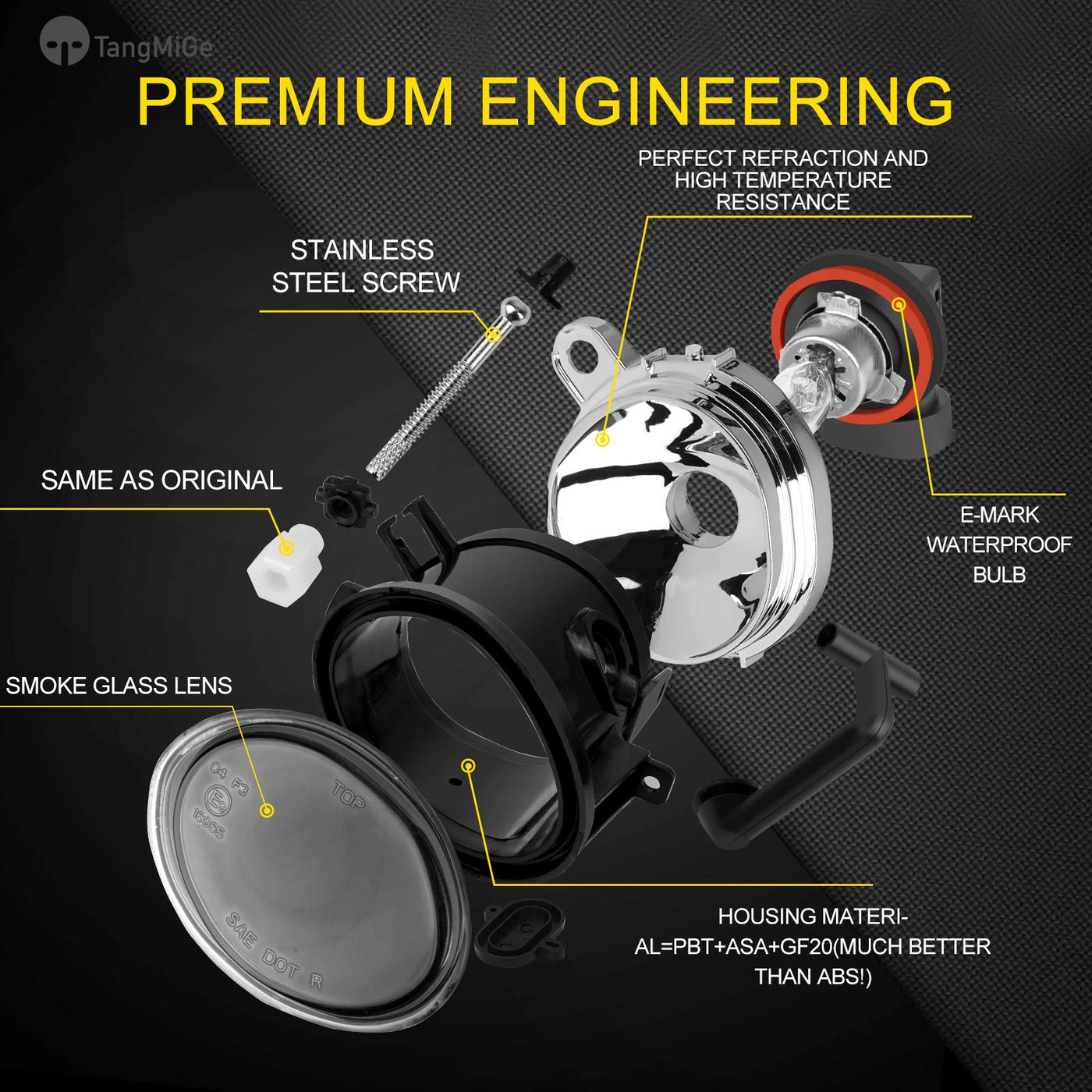 TangMiGe

PREMIUM ENGINEERING

PERFECT REFRACTION AND HIGH TEMPERATURE RESISTANCE

STAINLESS STEEL SCREW

SAME AS ORIGINAL

E-MARK WATERPROOF BULB

SMOKE GLASS LENS

04 F3
E9
16965
TOP
SAE DOT R

HOUSING MATERIAL=PBT+ASA+GF20(MUCH BETTER THAN ABS!)