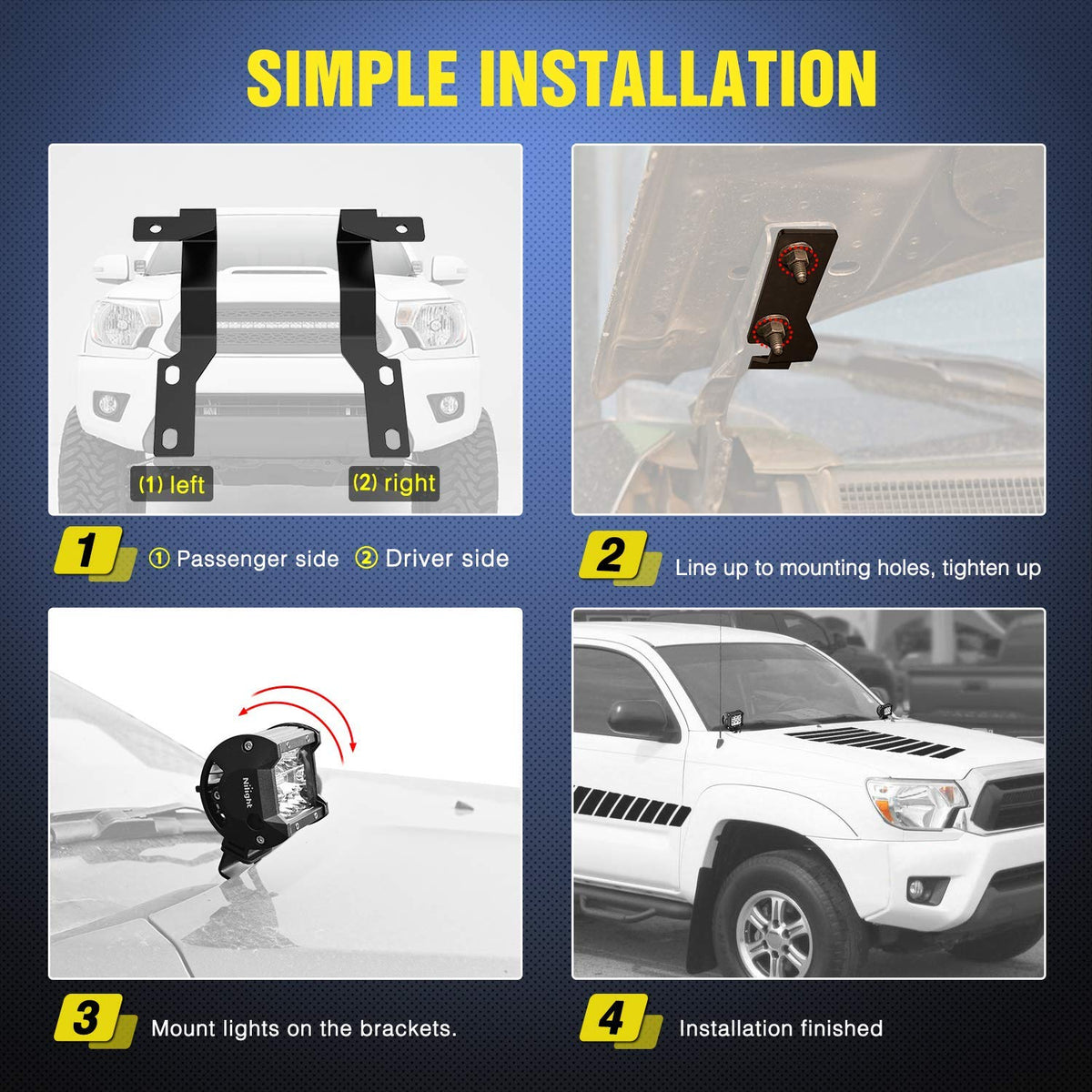 SIMPLE INSTALLATION

(1) left

(2) right

1 ① Passenger side ② Driver side

2 Line up to mounting holes, tighten up

Nilight

3 Mount lights on the brackets.

4 Installation finished