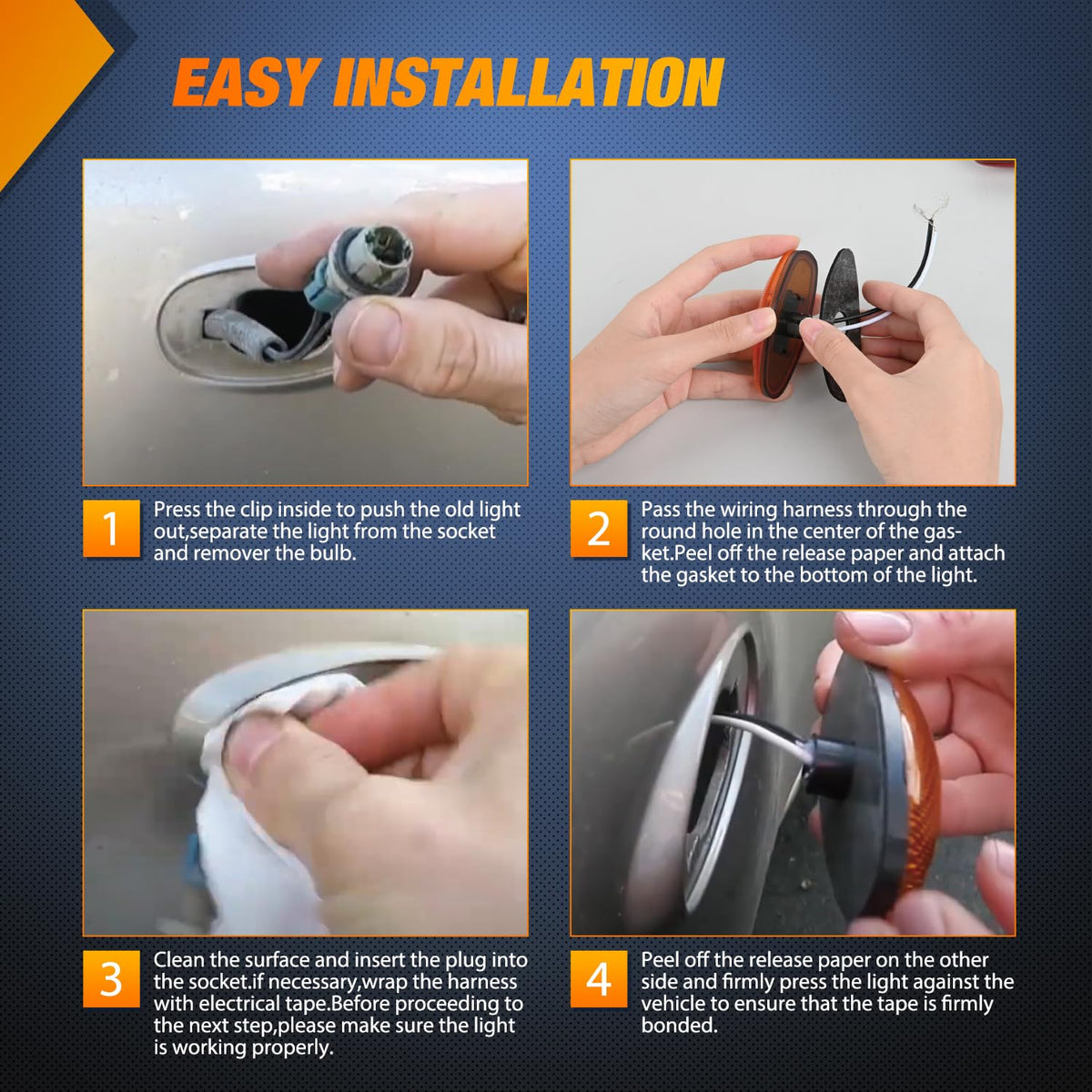 EASY INSTALLATION

1 Press the clip inside to push the old light out,separate the light from the socket and remover the bulb.

2 Pass the wiring harness through the round hole in the center of the gasket.Peel off the release paper and attach the gasket to the bottom of the light.

3 Clean the surface and insert the plug into the socket.if necessary,wrap the harness with electrical tape.Before proceeding to the next step,please make sure the light is working properly.

4 Peel off the release paper on the other side and firmly press the light against the vehicle to ensure that the tape is firmly bonded.