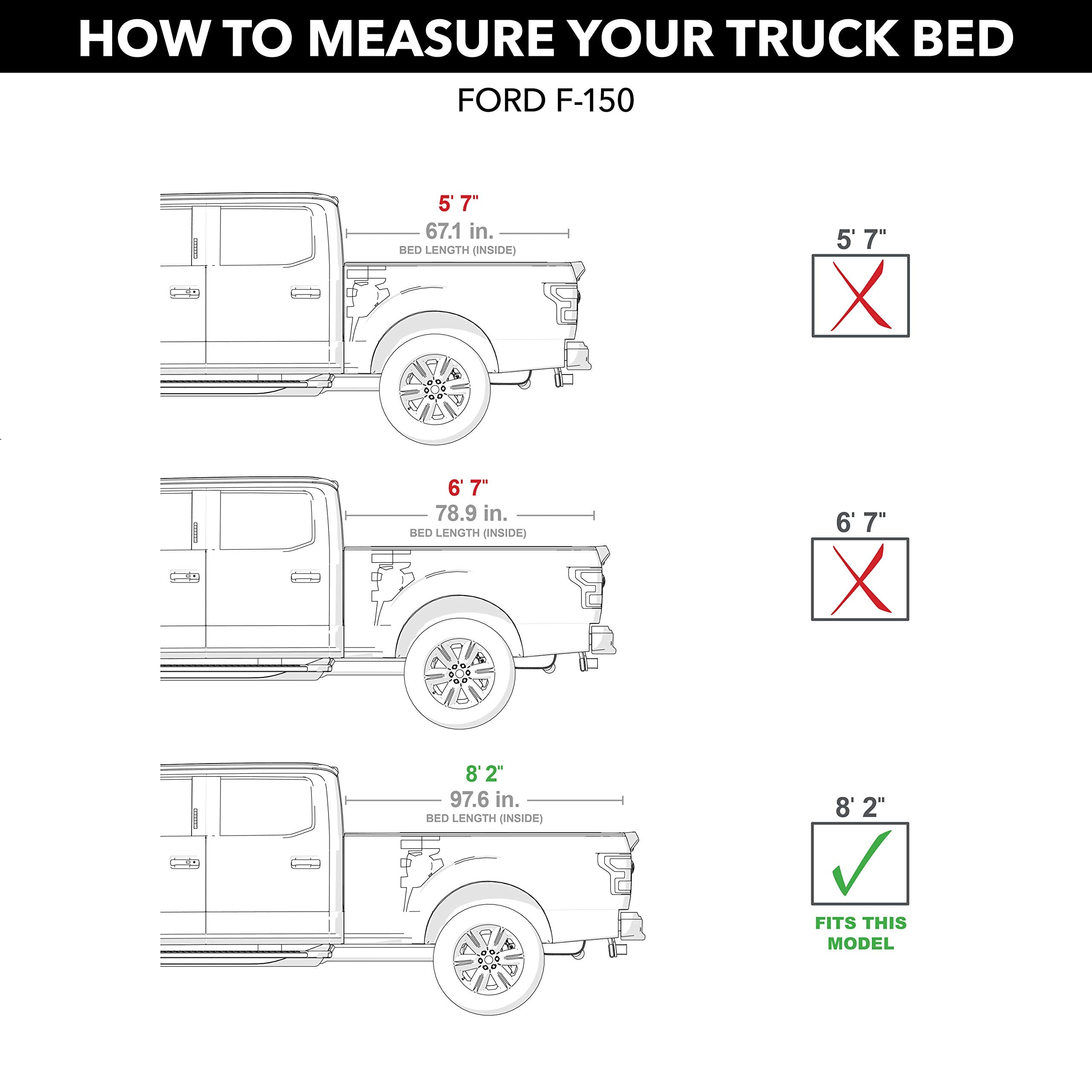 HOW TO MEASURE YOUR TRUCK BED

FORD F-150

5' 7"
67.1 in.
BED LENGTH (INSIDE)

5' 7"

6' 7"
78.9 in.
BED LENGTH (INSIDE)

6' 7"

8' 2"
97.6 in.
BED LENGTH (INSIDE)

8' 2"

FITS THIS MODEL