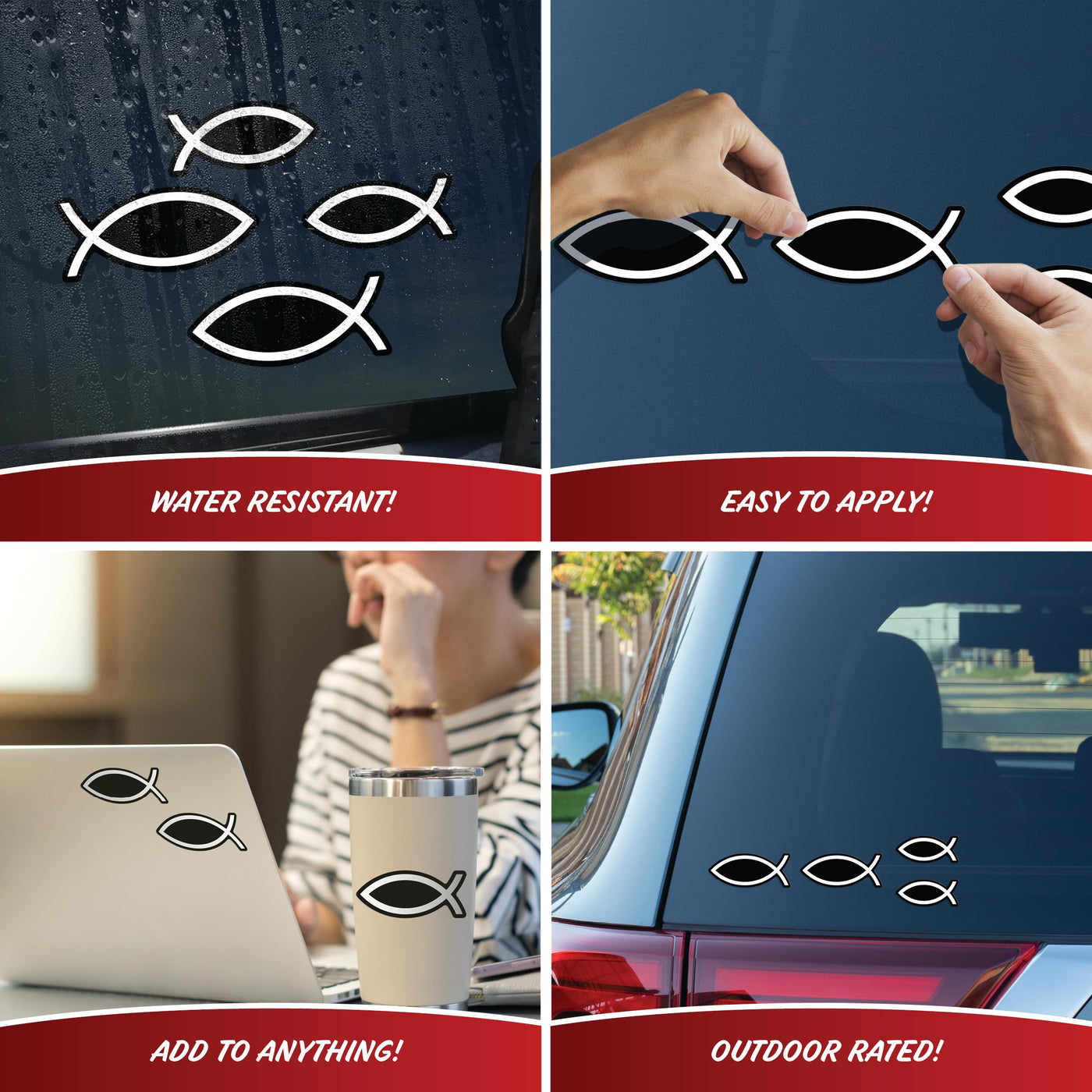 WATER RESISTANT!

EASY TO APPLY!

ADD TO ANYTHING!

OUTDOOR RATED!