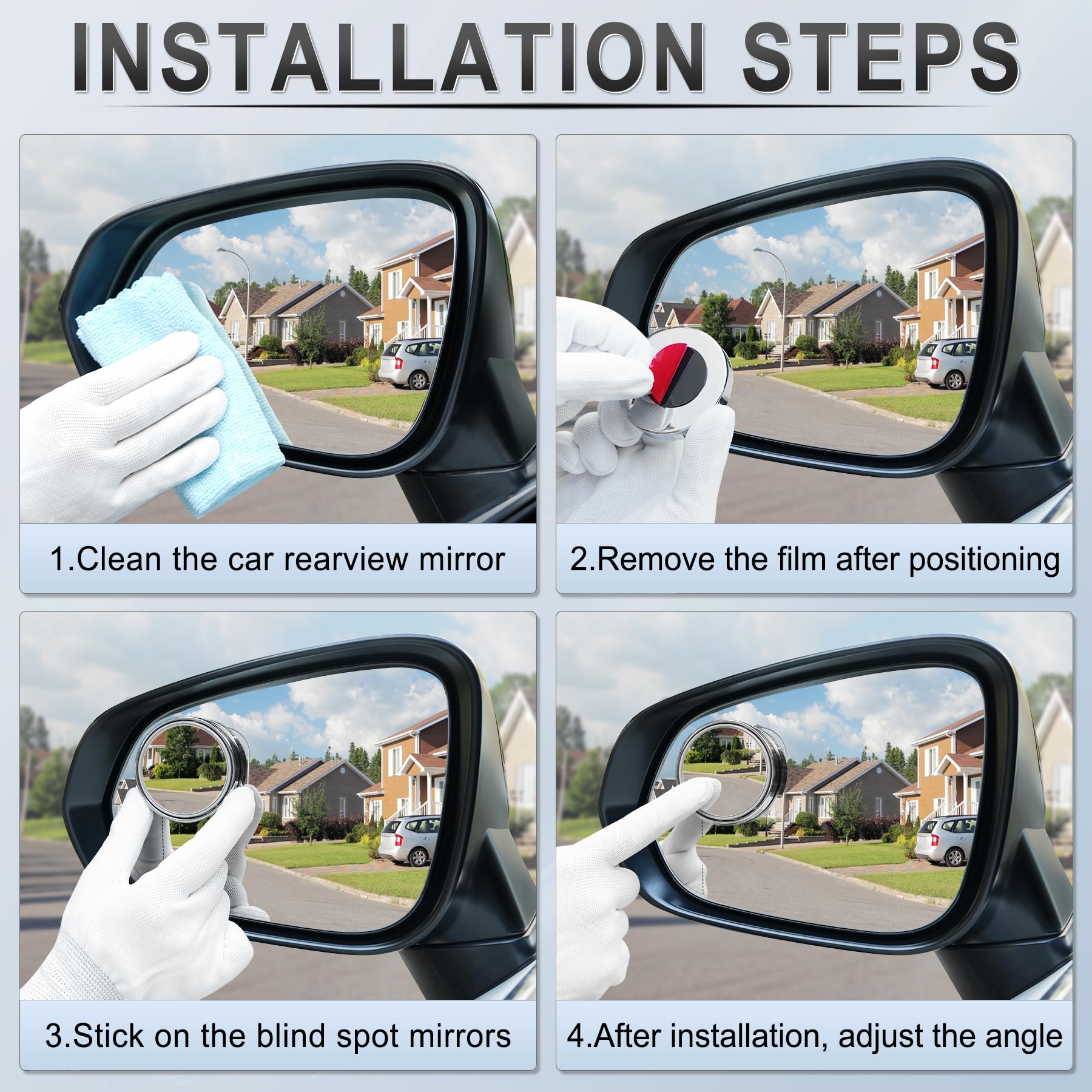 INSTALLATION STEPS

1.Clean the car rearview mirror

2.Remove the film after positioning

3.Stick on the blind spot mirrors

4.After installation, adjust the angle