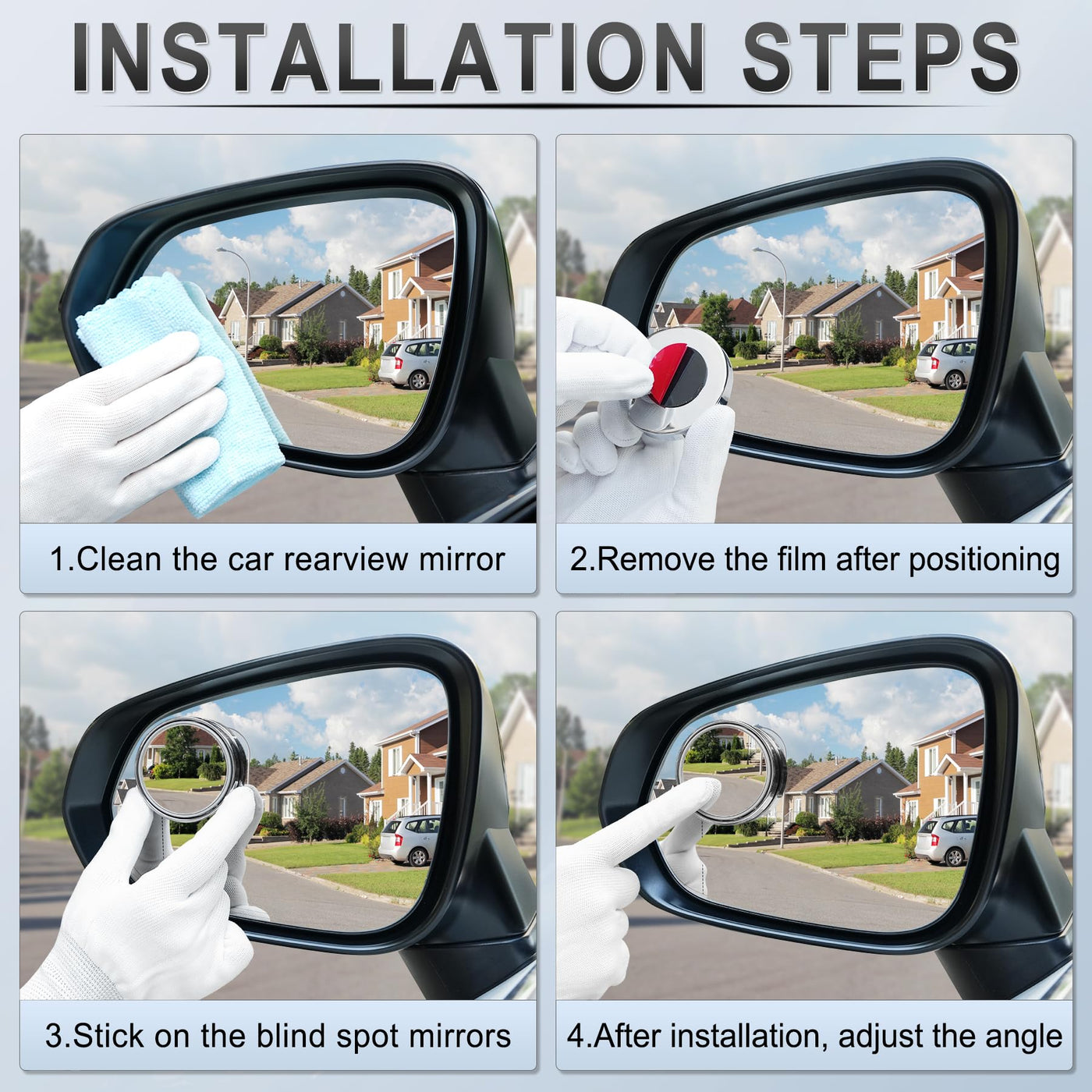 INSTALLATION STEPS

1.Clean the car rearview mirror

2.Remove the film after positioning

3.Stick on the blind spot mirrors

4.After installation, adjust the angle