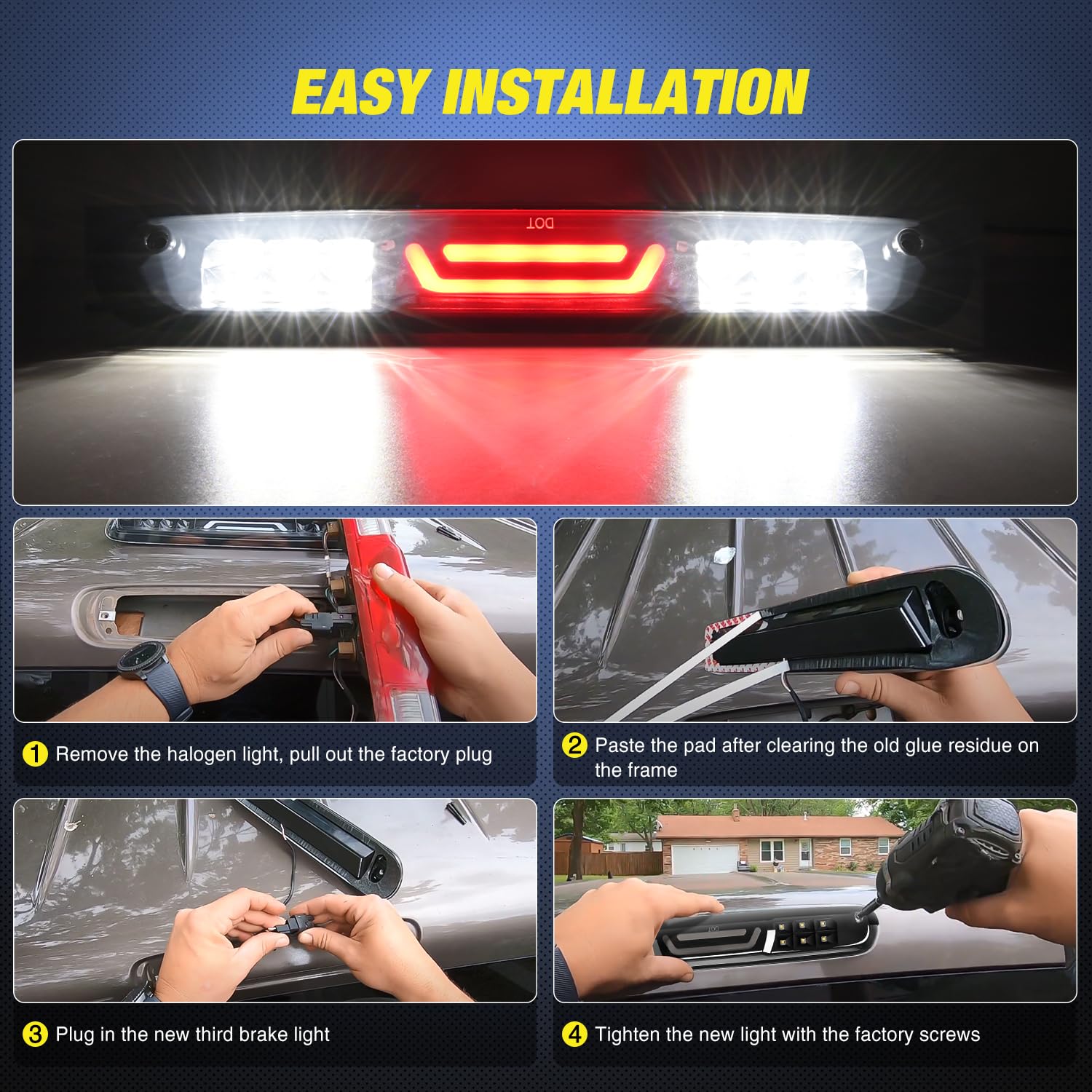 EASY INSTALLATION

DOT

1 Remove the halogen light, pull out the factory plug

2 Paste the pad after clearing the old glue residue on the frame

3 Plug in the new third brake light

4 Tighten the new light with the factory screws