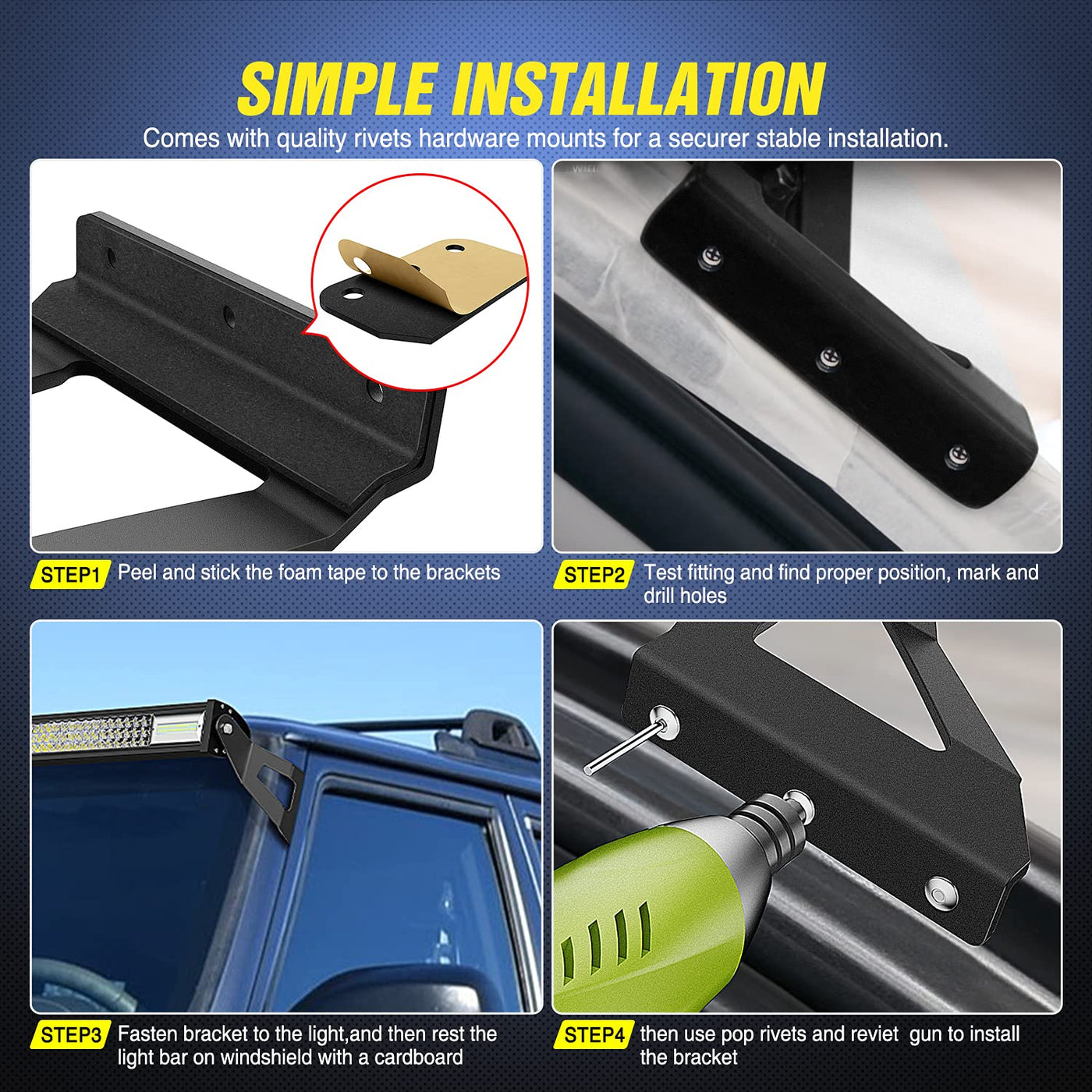 SIMPLE INSTALLATION

Comes with quality rivets hardware mounts for a securer stable installation.

STEP1 Peel and stick the foam tape to the brackets

STEP2 Test fitting and find proper position, mark and drill holes

STEP3 Fasten bracket to the light,and then rest the light bar on windshield with a cardboard

STEP4 then use pop rivets and reviet gun to install the bracket