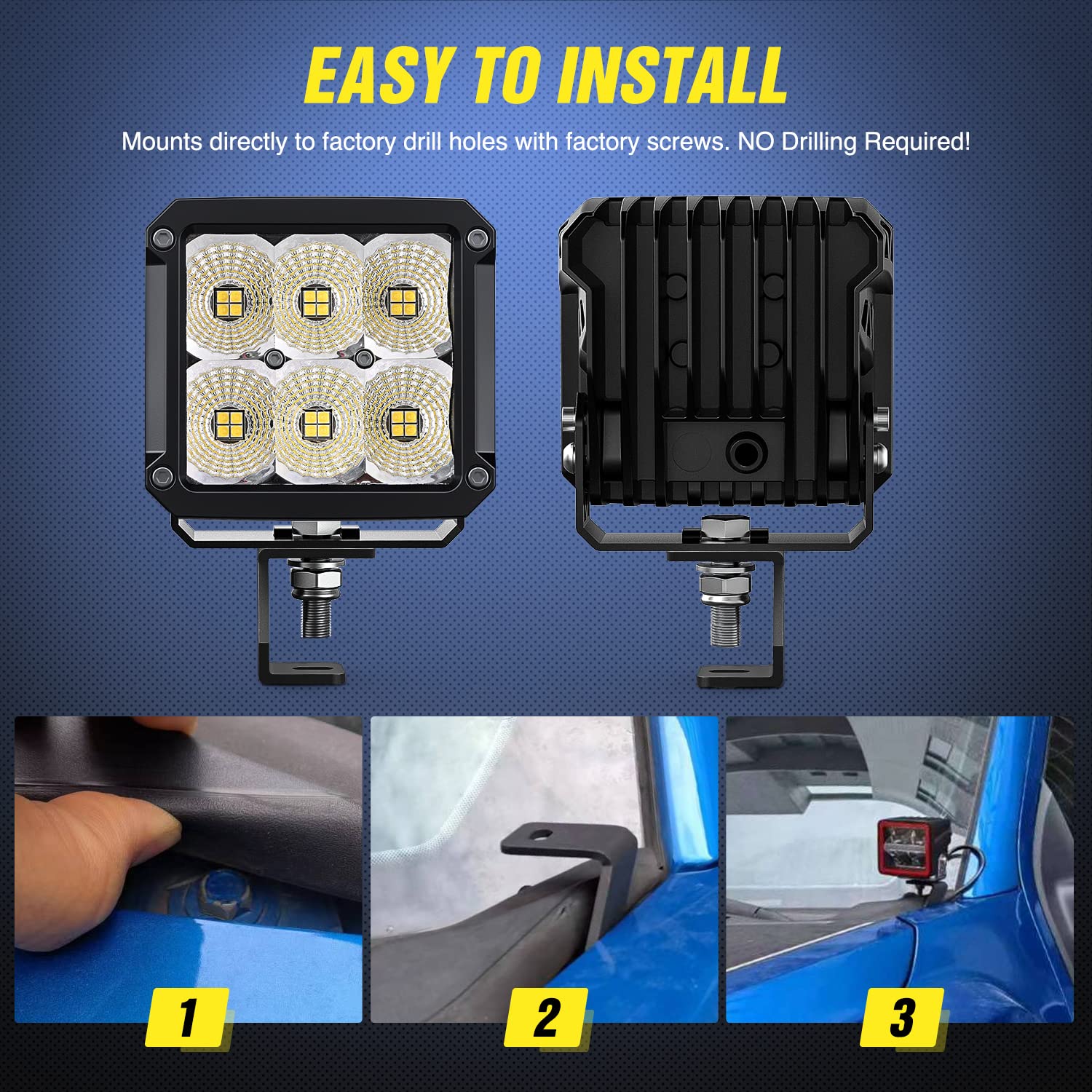 EASY TO INSTALL

Mounts directly to factory drill holes with factory screws. NO Drilling Required!

1

2

3