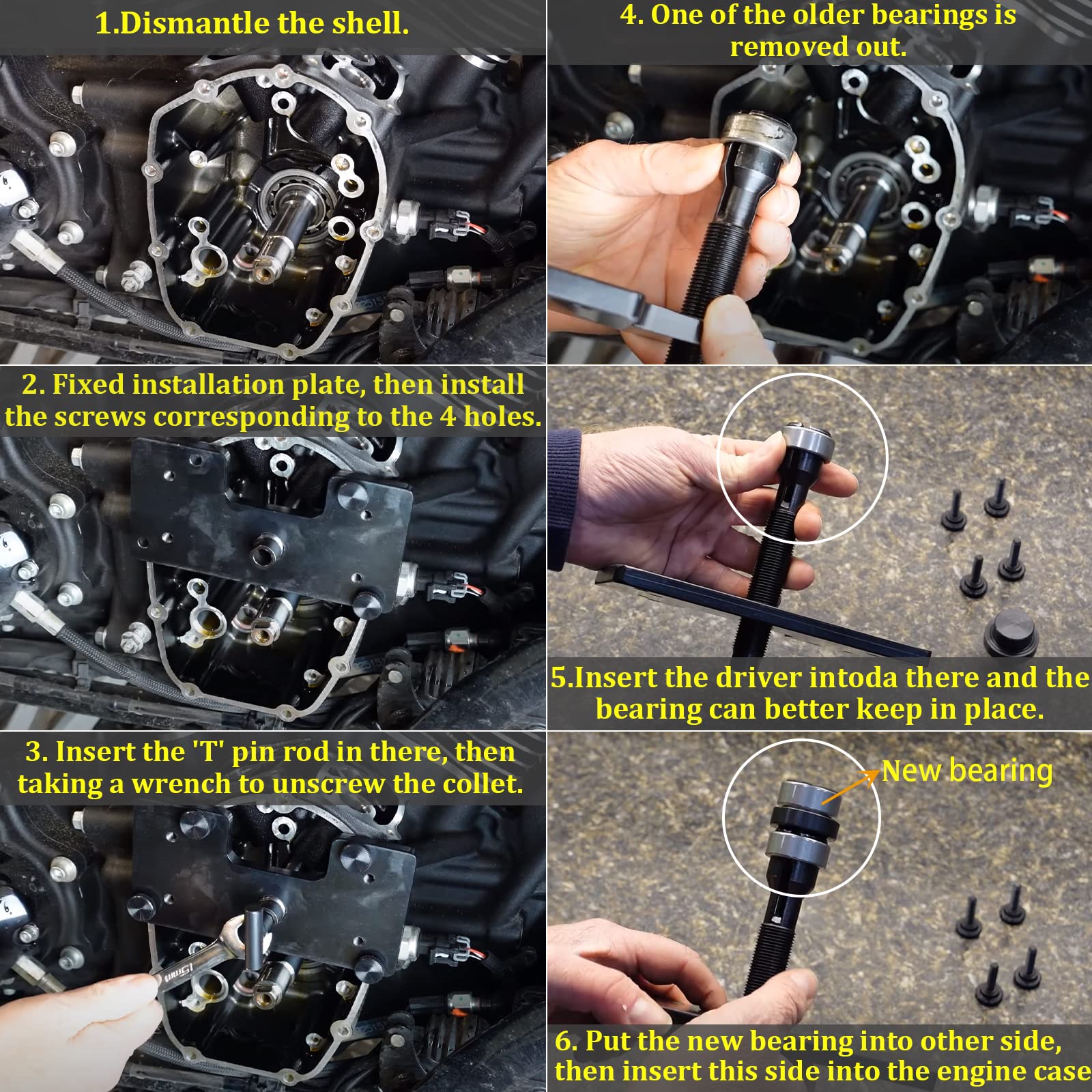 1.Dismantle the shell.

2. Fixed installation plate, then install the screws corresponding to the 4 holes.

3. Insert the 'T' pin rod in there, then taking a wrench to unscrew the collet.

15mm

4. One of the older bearings is removed out.

5.Insert the driver intoda there and the bearing can better keep in place.

New bearing

6. Put the new bearing into other side, then insert this side into the engine case