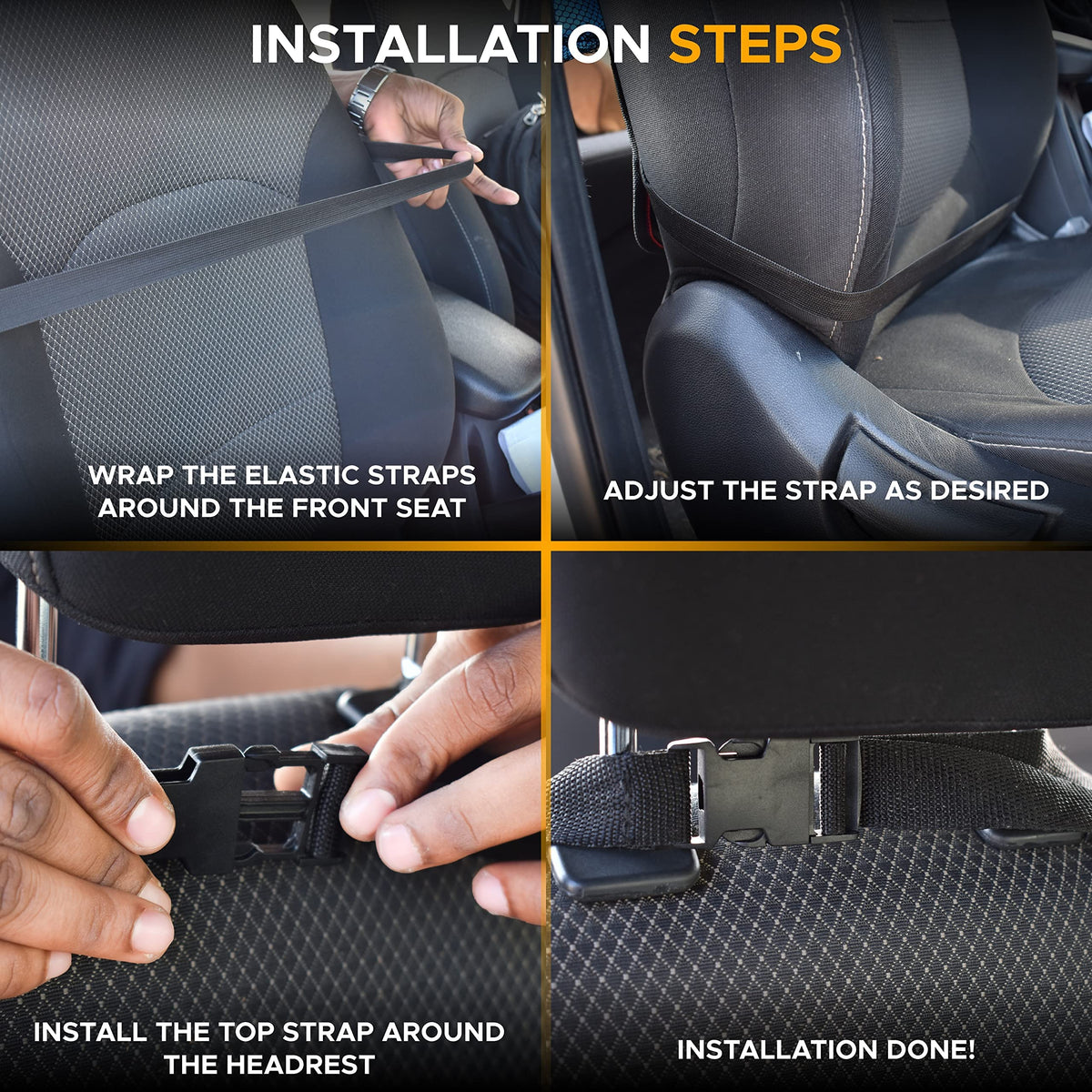 INSTALLATION STEPS

WRAP THE ELASTIC STRAPS AROUND THE FRONT SEAT

ADJUST THE STRAP AS DESIRED

INSTALL THE TOP STRAP AROUND THE HEADREST

INSTALLATION DONE!