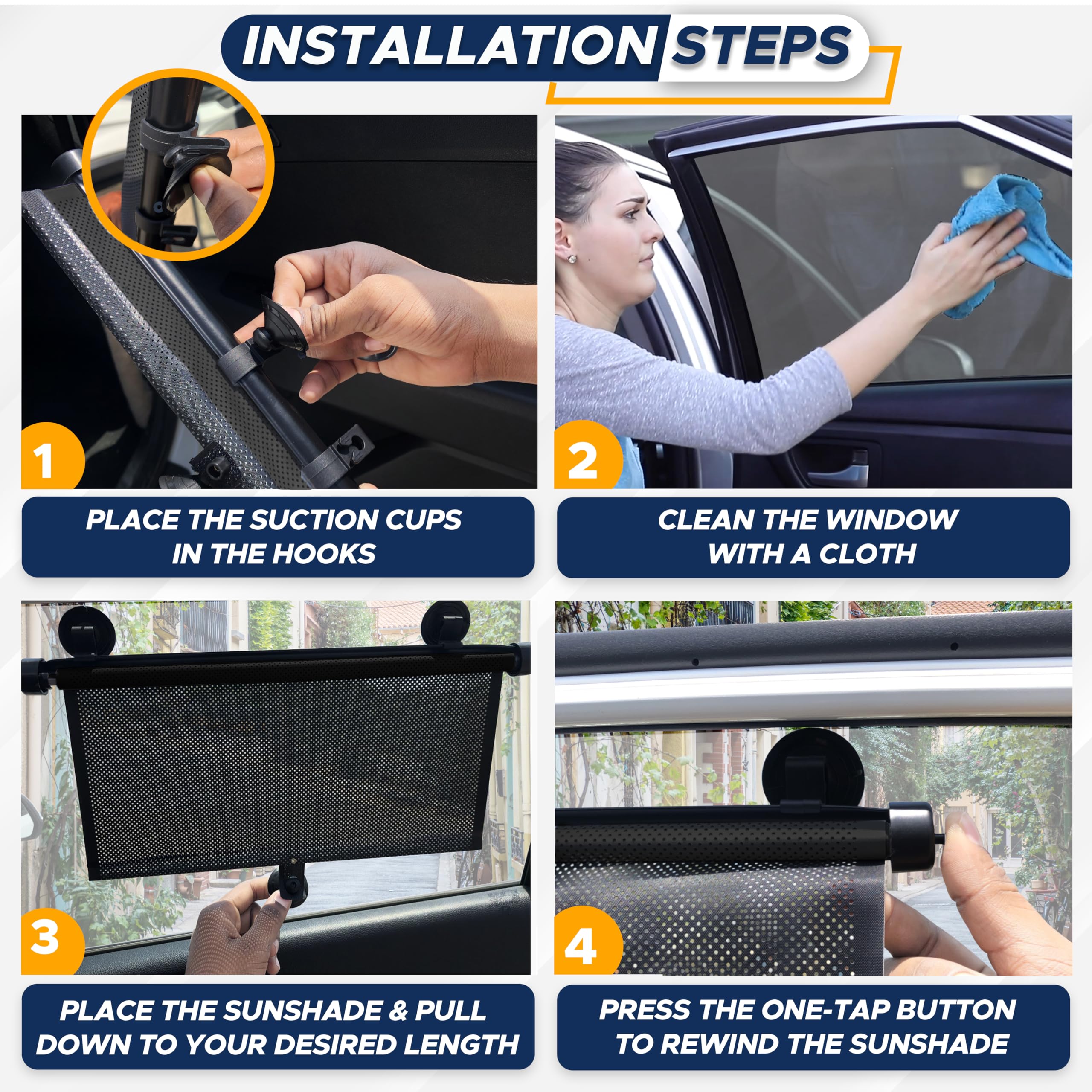 INSTALLATION STEPS

1

PLACE THE SUCTION CUPS IN THE HOOKS

2

CLEAN THE WINDOW WITH A CLOTH

3

PLACE THE SUNSHADE & PULL DOWN TO YOUR DESIRED LENGTH

4

PRESS THE ONE-TAP BUTTON TO REWIND THE SUNSHADE