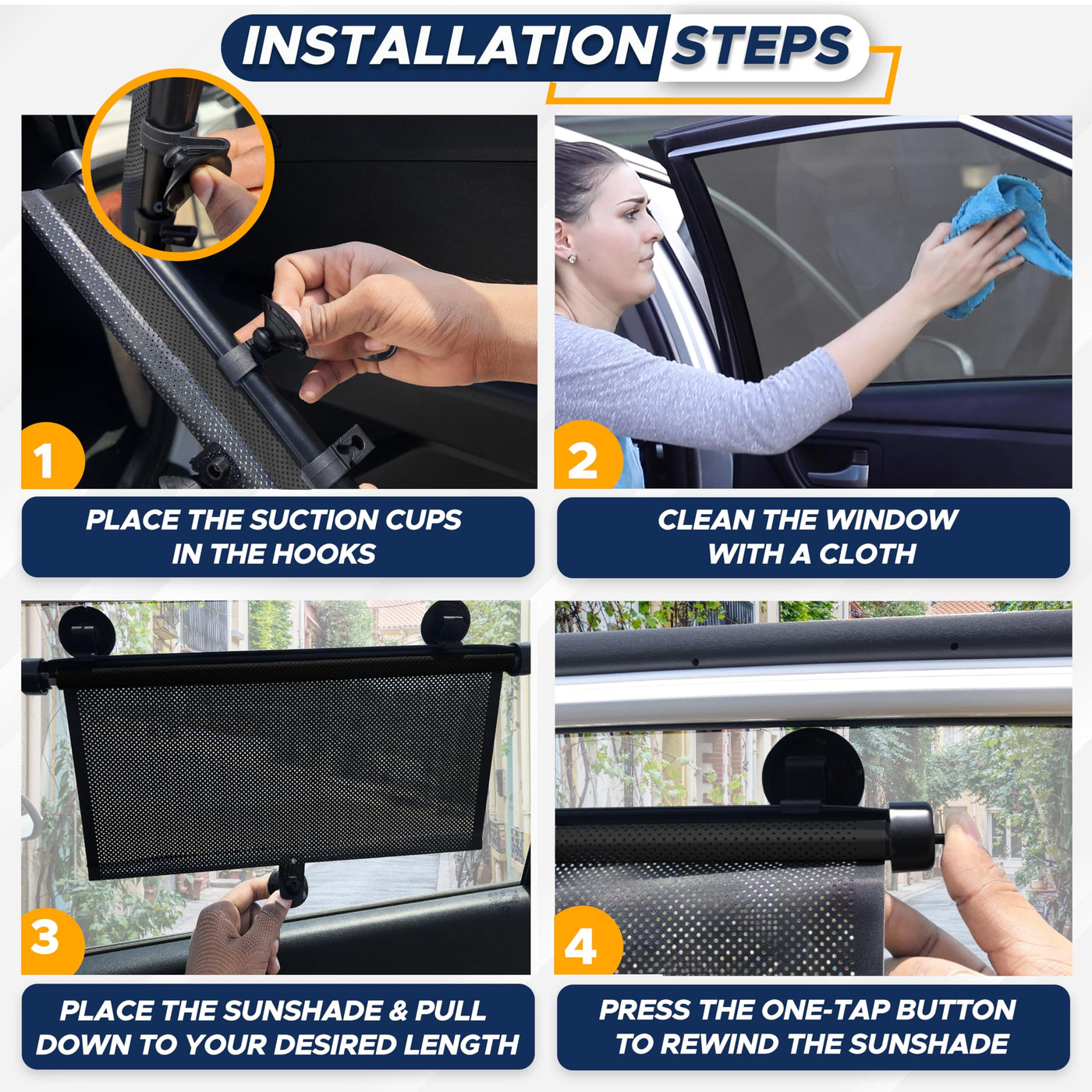 INSTALLATION STEPS

1

PLACE THE SUCTION CUPS IN THE HOOKS

2

CLEAN THE WINDOW WITH A CLOTH

3

PLACE THE SUNSHADE & PULL DOWN TO YOUR DESIRED LENGTH

4

PRESS THE ONE-TAP BUTTON TO REWIND THE SUNSHADE