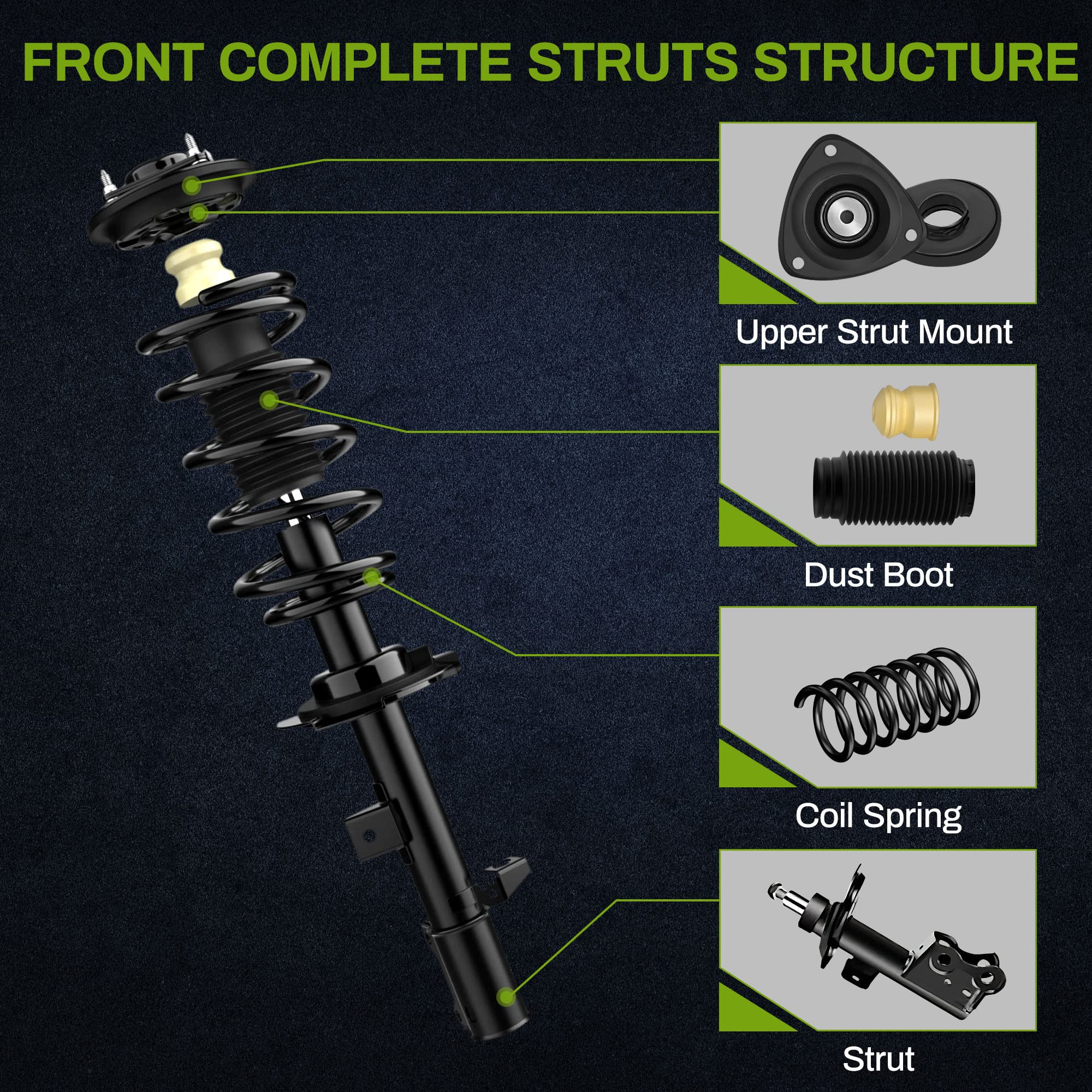 FRONT COMPLETE STRUTS STRUCTURE

Upper Strut Mount

Dust Boot

Coil Spring

Strut