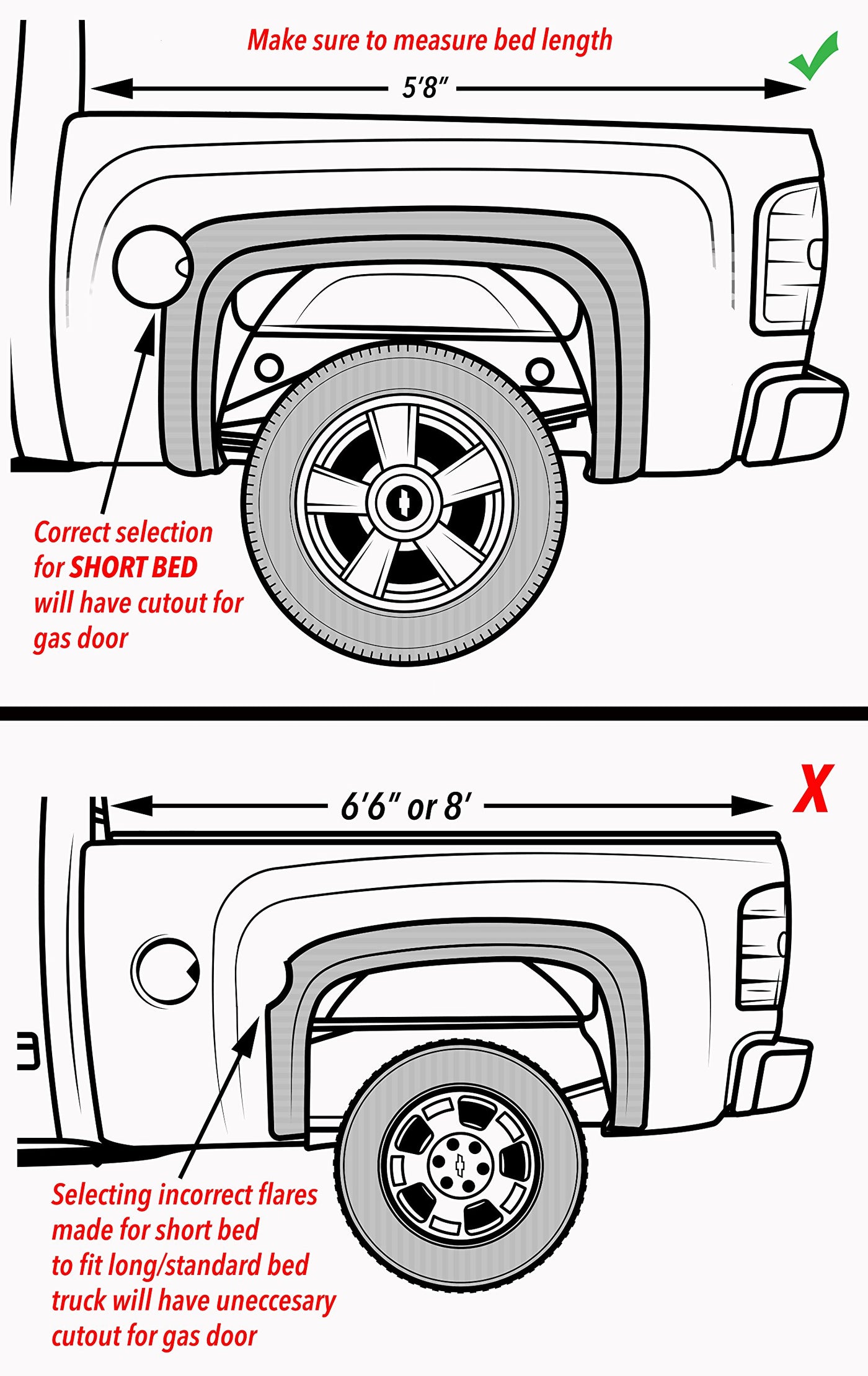 Make sure to measure bed length

5′8″

Correct selection for SHORT BED will have cutout for gas door

6′6″ or 8′

X

Selecting incorrect flares made for short bed to fit long/standard bed truck will have uneccesary cutout for gas door