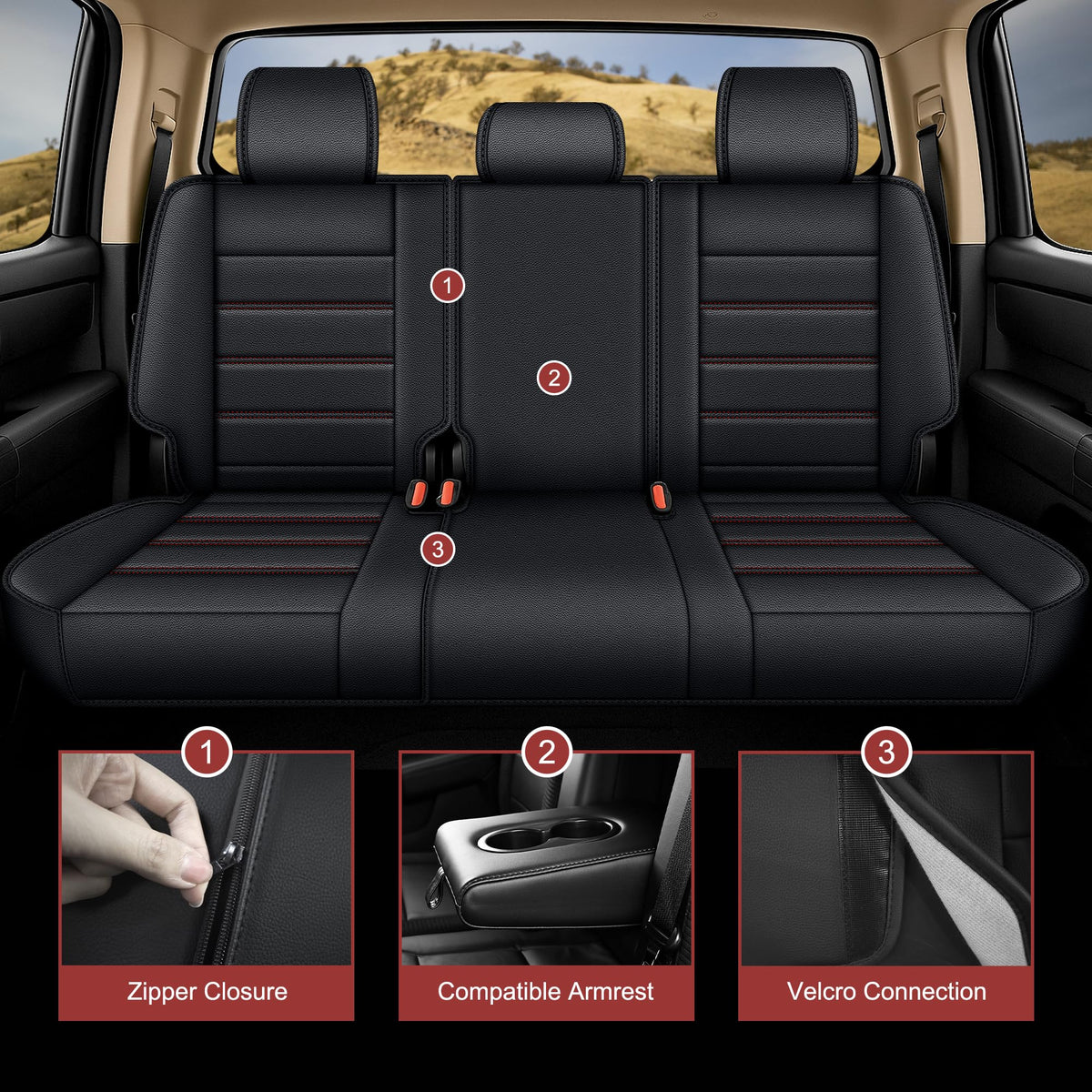 1
2
3

1
Zipper Closure

2
Compatible Armrest

3
Velcro Connection