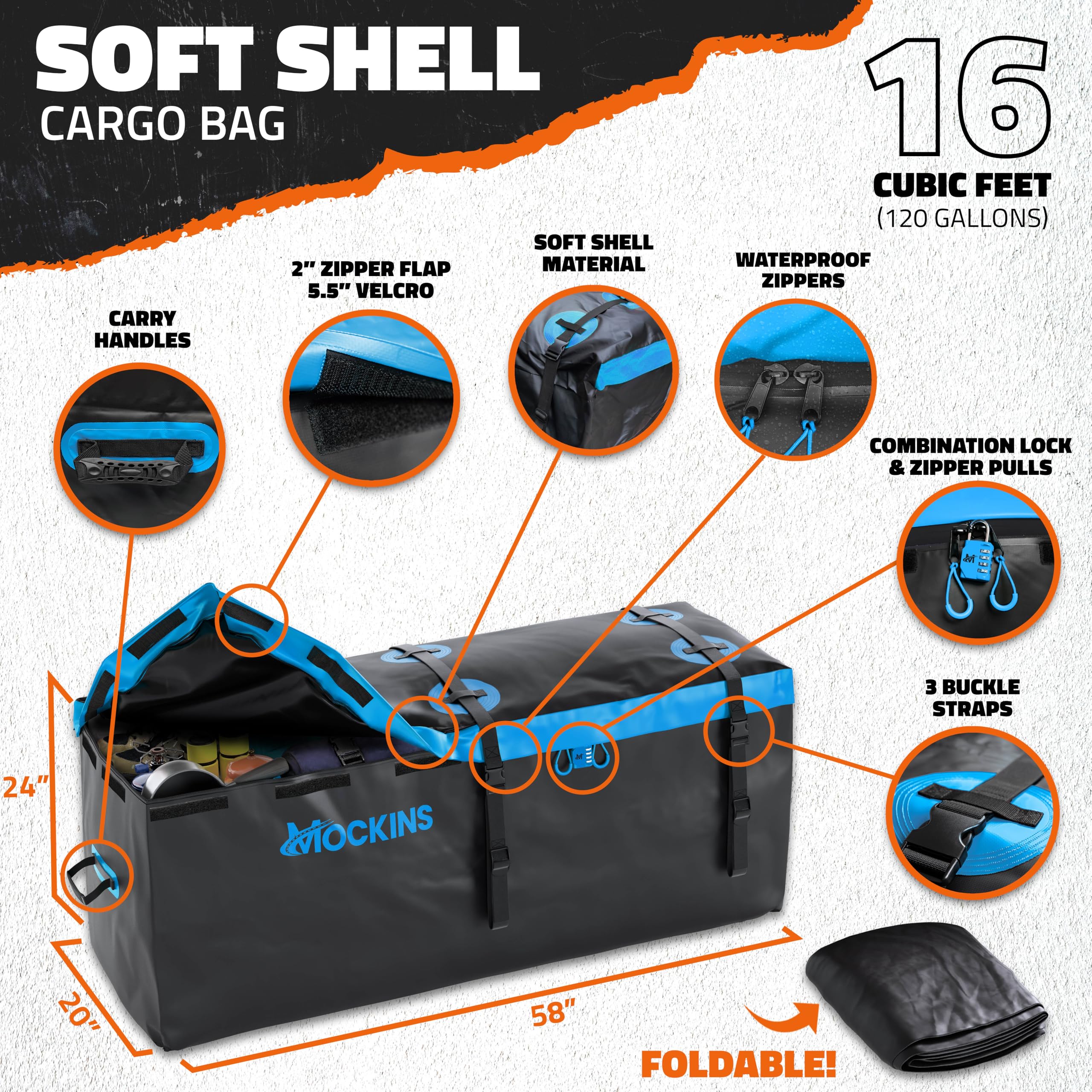 SOFT SHELL
CARGO BAG

16
CUBIC FEET
(120 GALLONS)

CARRY HANDLES

2" ZIPPER FLAP
5.5" VELCRO

SOFT SHELL MATERIAL

WATERPROOF ZIPPERS

COMBINATION LOCK & ZIPPER PULLS

3 BUCKLE STRAPS

MOCKINS

24"

20"

58"

FOLDABLE!