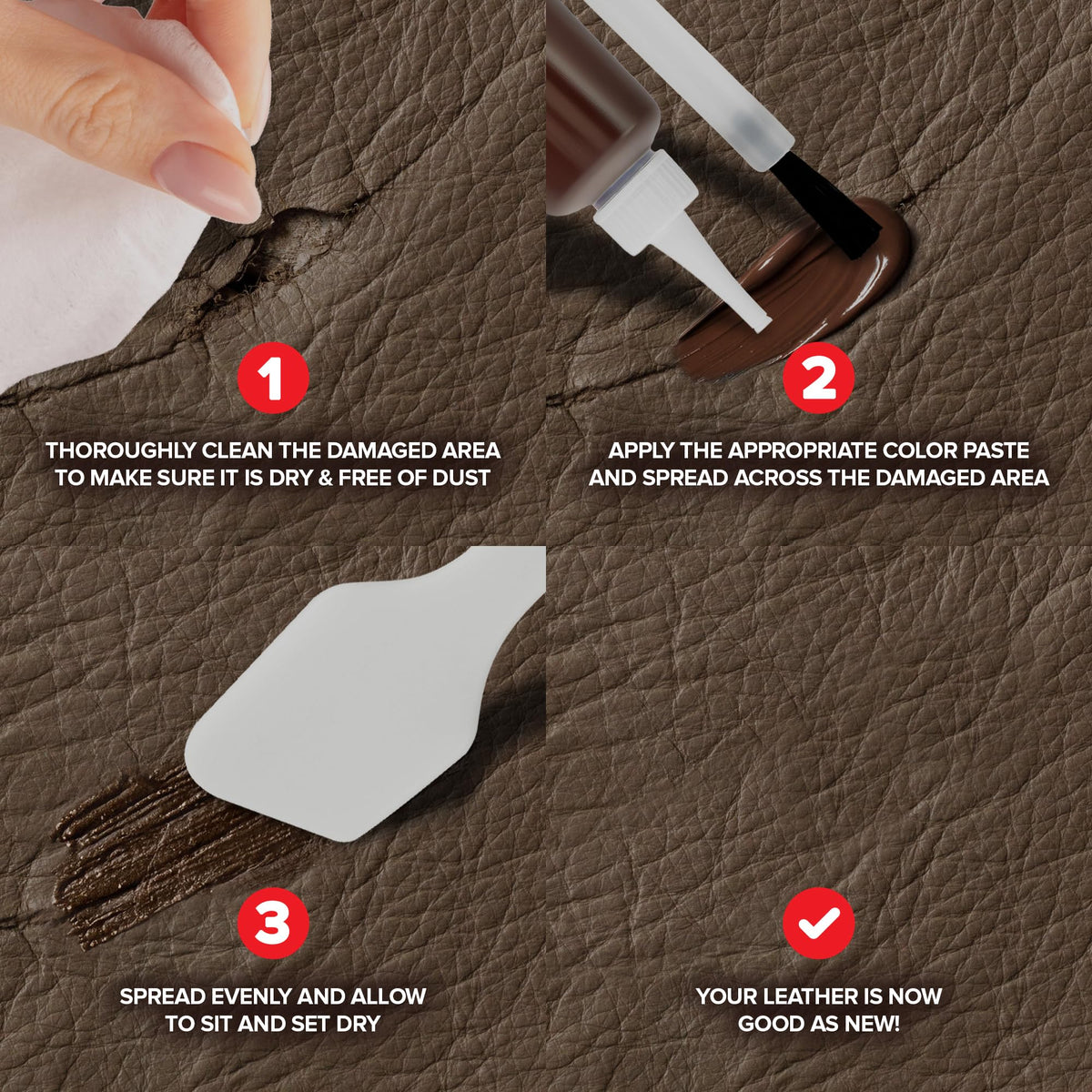 1

THOROUGHLY CLEAN THE DAMAGED AREA TO MAKE SURE IT IS DRY & FREE OF DUST

2

APPLY THE APPROPRIATE COLOR PASTE AND SPREAD ACROSS THE DAMAGED AREA

3

SPREAD EVENLY AND ALLOW TO SIT AND SET DRY

YOUR LEATHER IS NOW GOOD AS NEW!