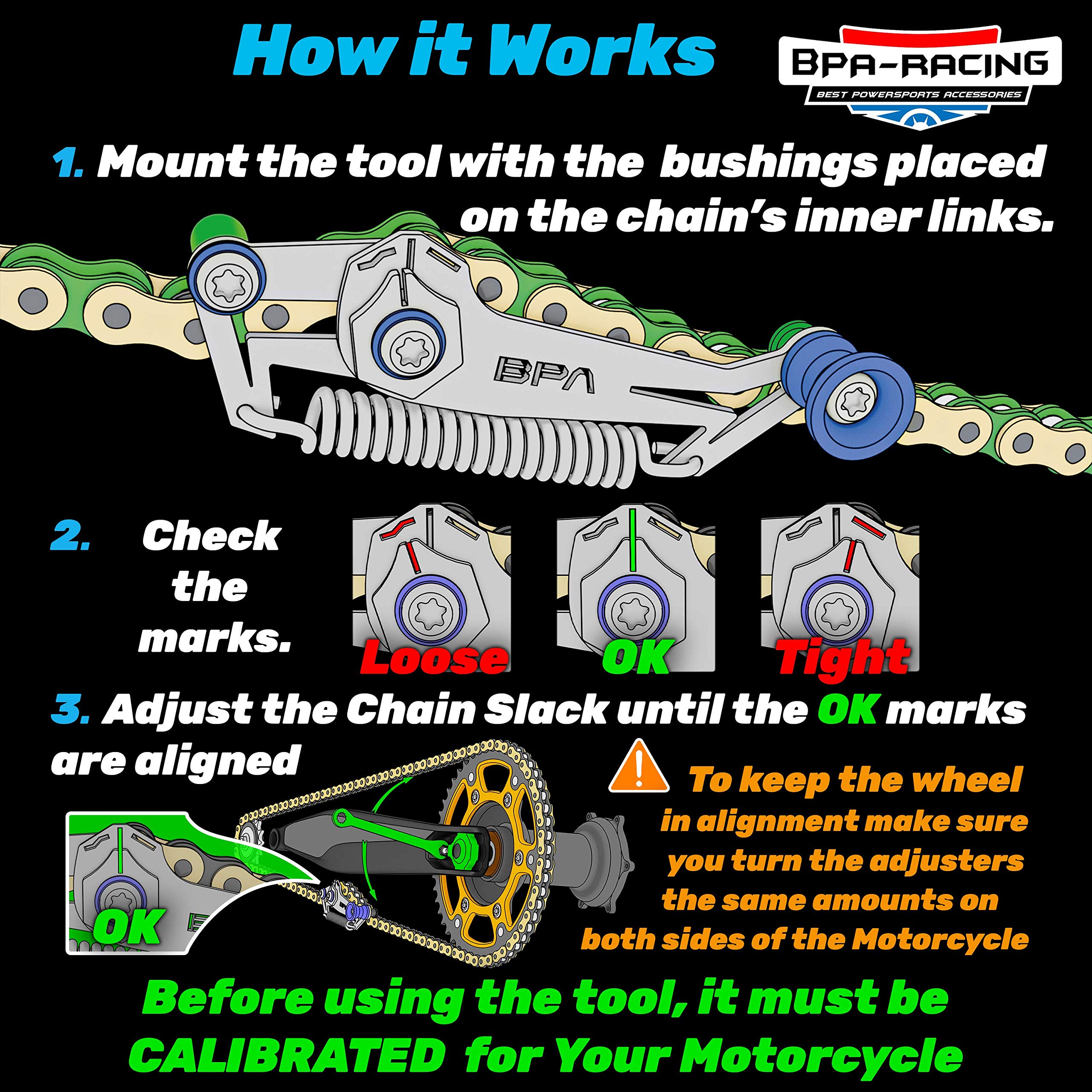 How it Works

BPA-RACING
BEST POWERSPORTS ACCESSORIES

1. Mount the tool with the bushings placed on the chain's inner links.

BPA

2. Check the marks.

Loose

OK

Tight

3. Adjust the Chain Slack until the OK marks are aligned

OK

To keep the wheel in alignment make sure you turn the adjusters the same amounts on both sides of the Motorcycle

Before using the tool, it must be CALIBRATED for Your Motorcycle