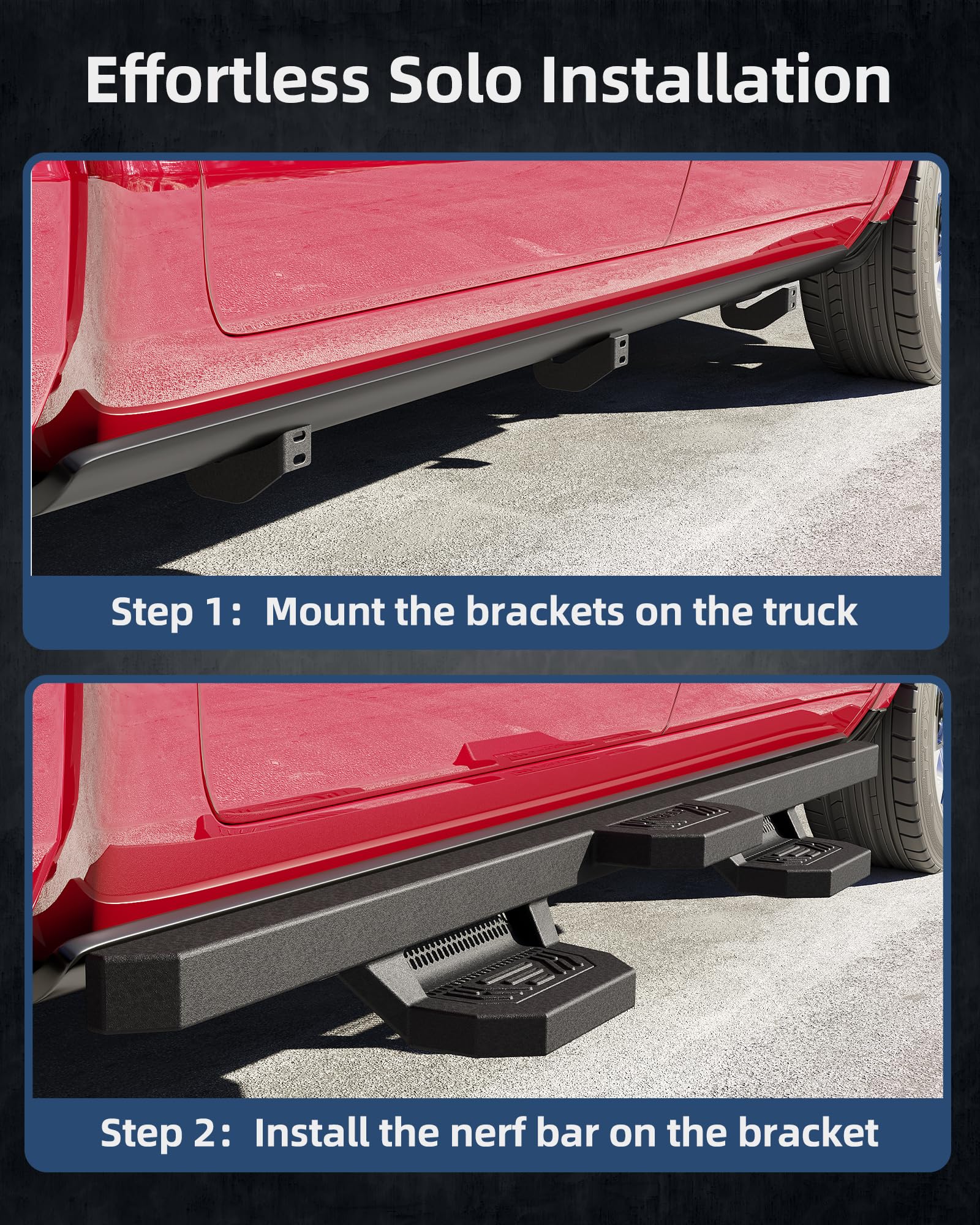 Effortless Solo Installation

Step 1: Mount the brackets on the truck

Step 2: Install the nerf bar on the bracket