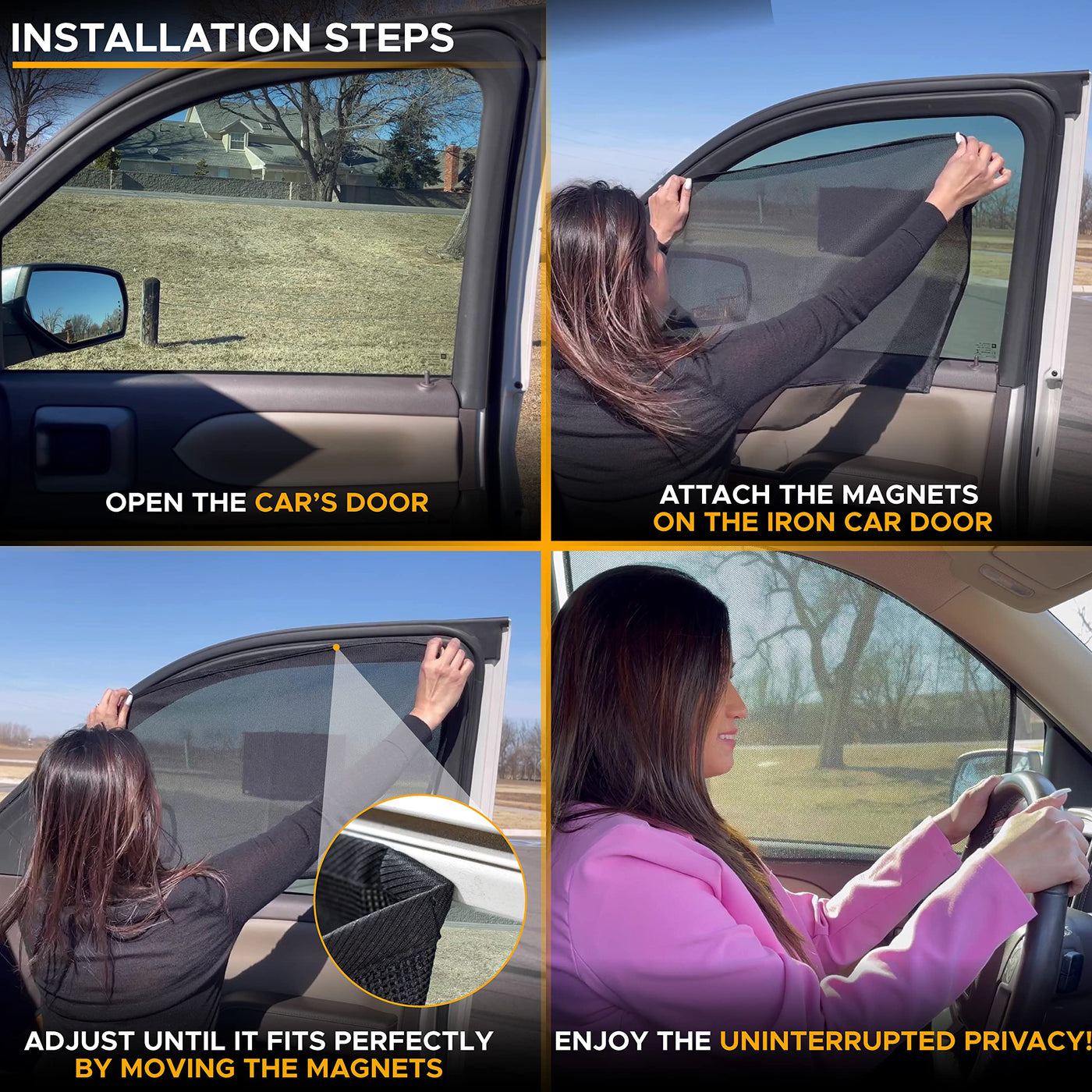 INSTALLATION STEPS

OPEN THE CAR'S DOOR

ATTACH THE MAGNETS ON THE IRON CAR DOOR

ADJUST UNTIL IT FITS PERFECTLY BY MOVING THE MAGNETS

ENJOY THE UNINTERRUPTED PRIVACY!