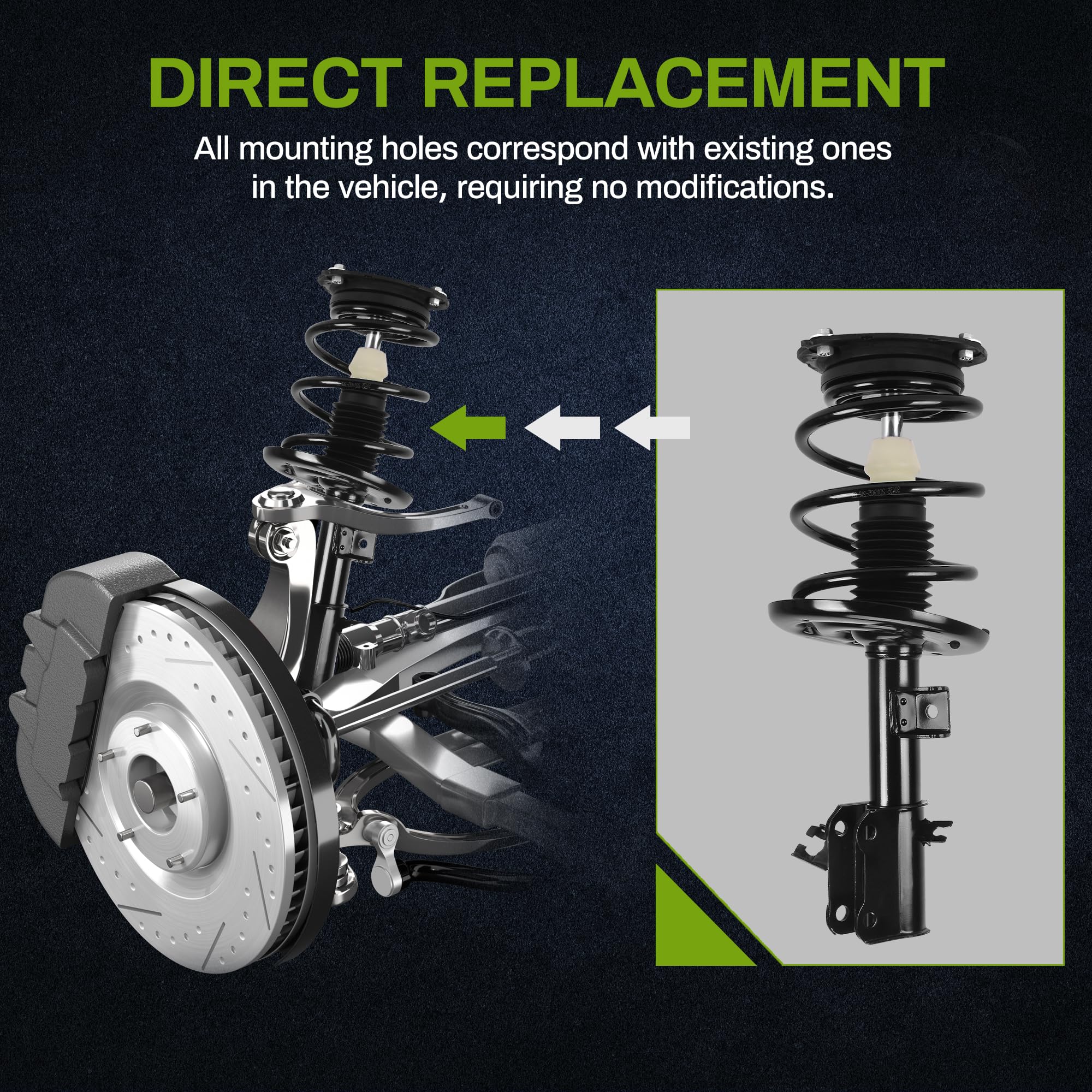 DIRECT REPLACEMENT

All mounting holes correspond with existing ones in the vehicle, requiring no modifications.