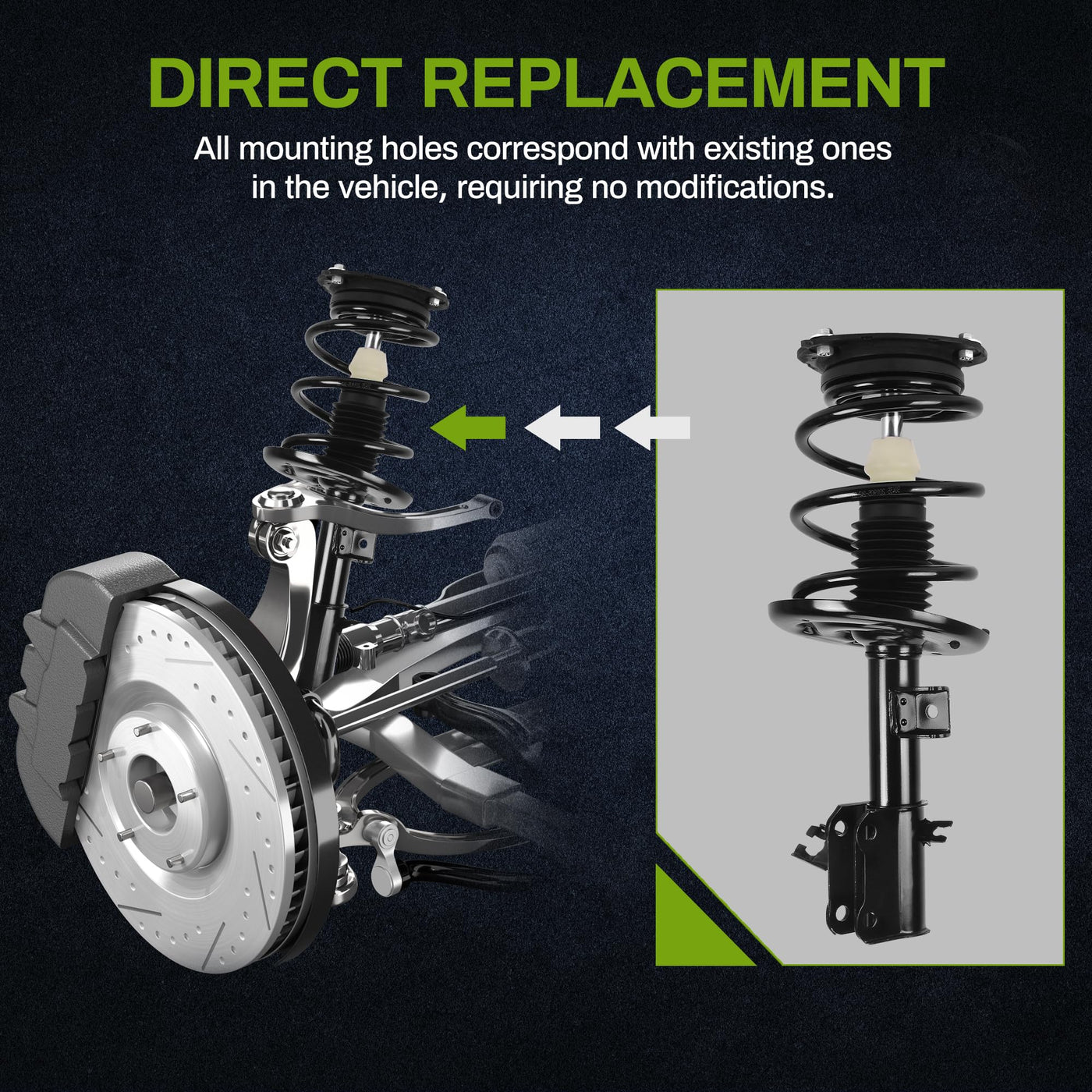 DIRECT REPLACEMENT

All mounting holes correspond with existing ones in the vehicle, requiring no modifications.