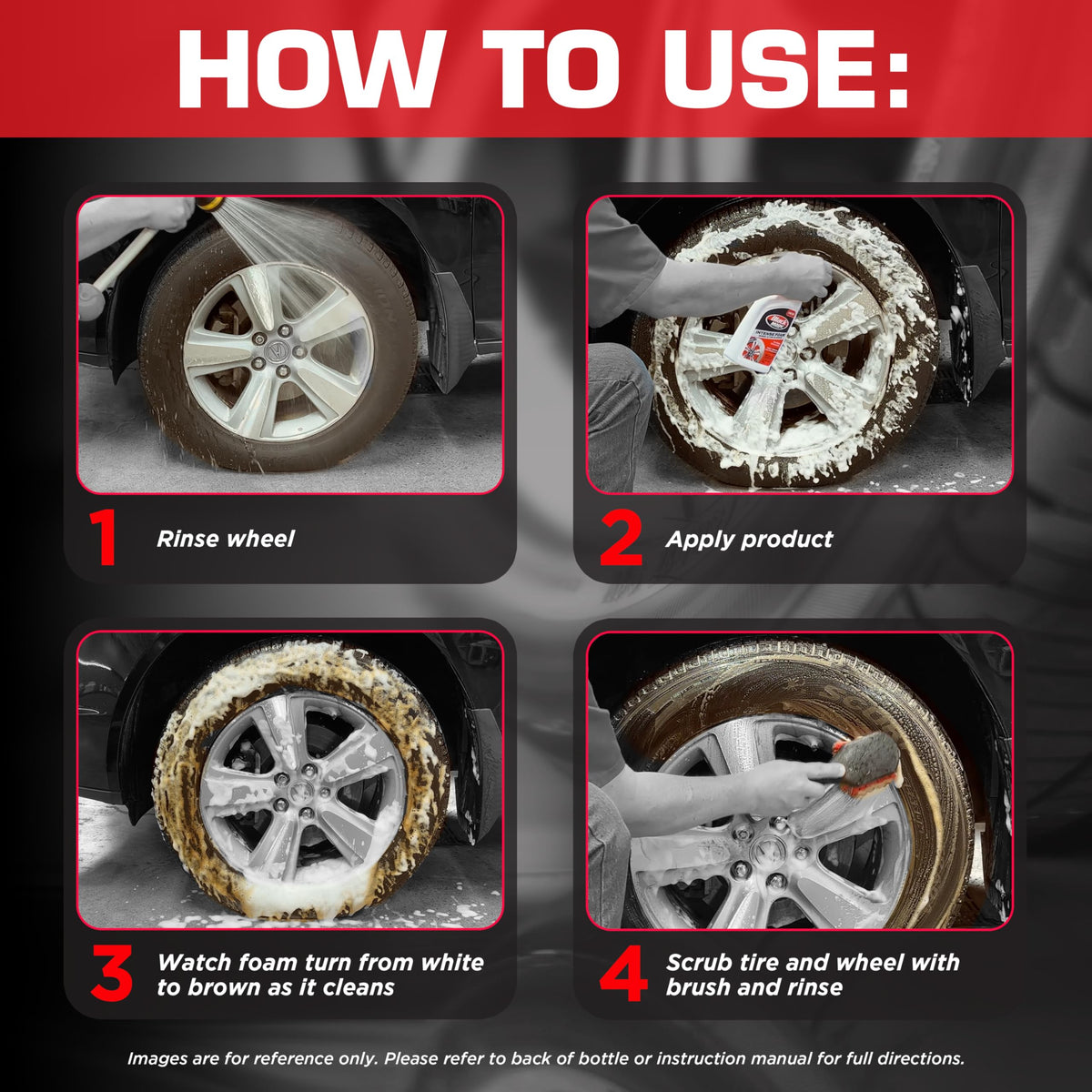 HOW TO USE:

1 Rinse wheel

2 Apply product

3 Watch foam turn from white to brown as it cleans

4 Scrub tire and wheel with brush and rinse

Images are for reference only. Please refer to back of bottle or instruction manual for full directions.