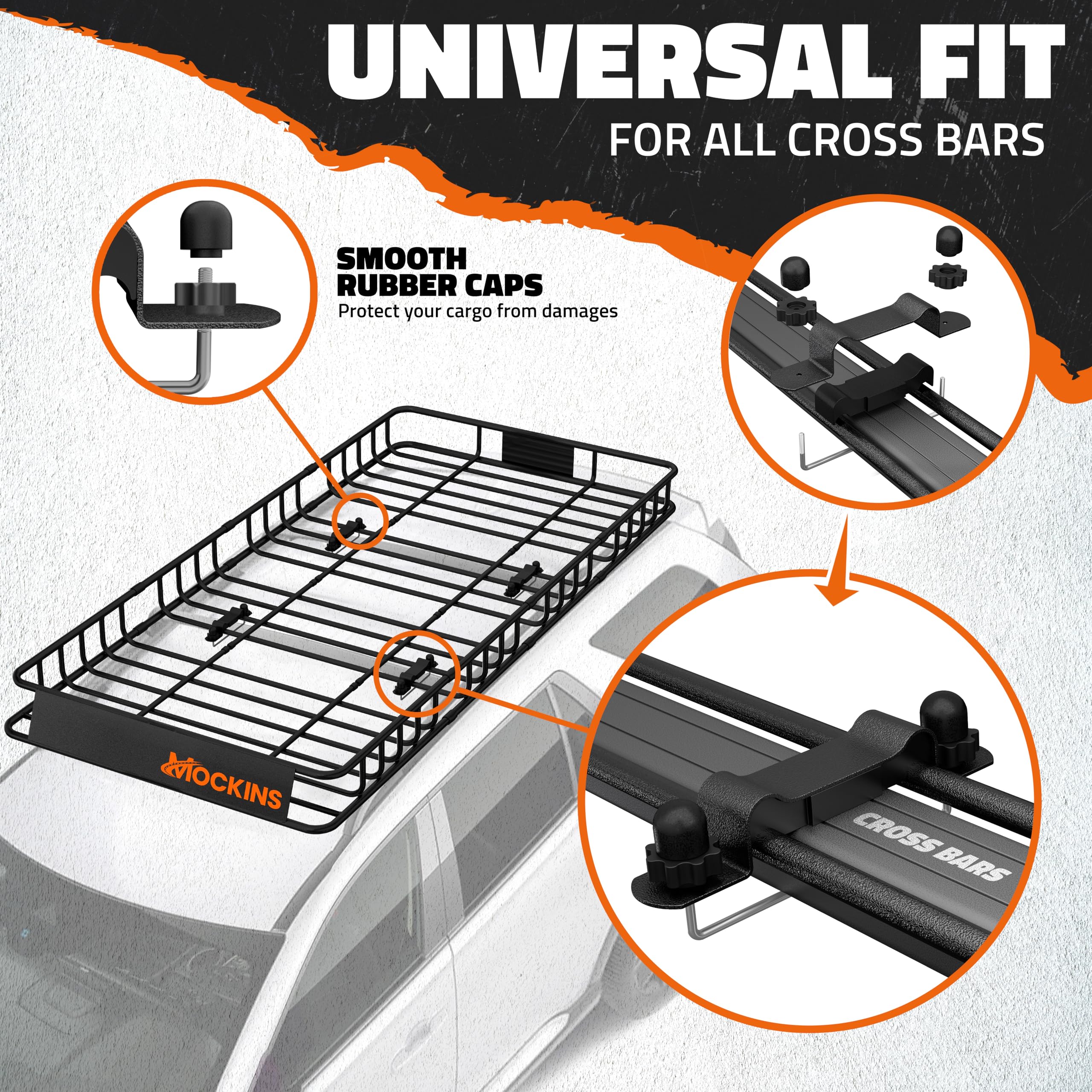 UNIVERSAL FIT
FOR ALL CROSS BARS

SMOOTH RUBBER CAPS
Protect your cargo from damages

MOCKINS

CROSS BARS