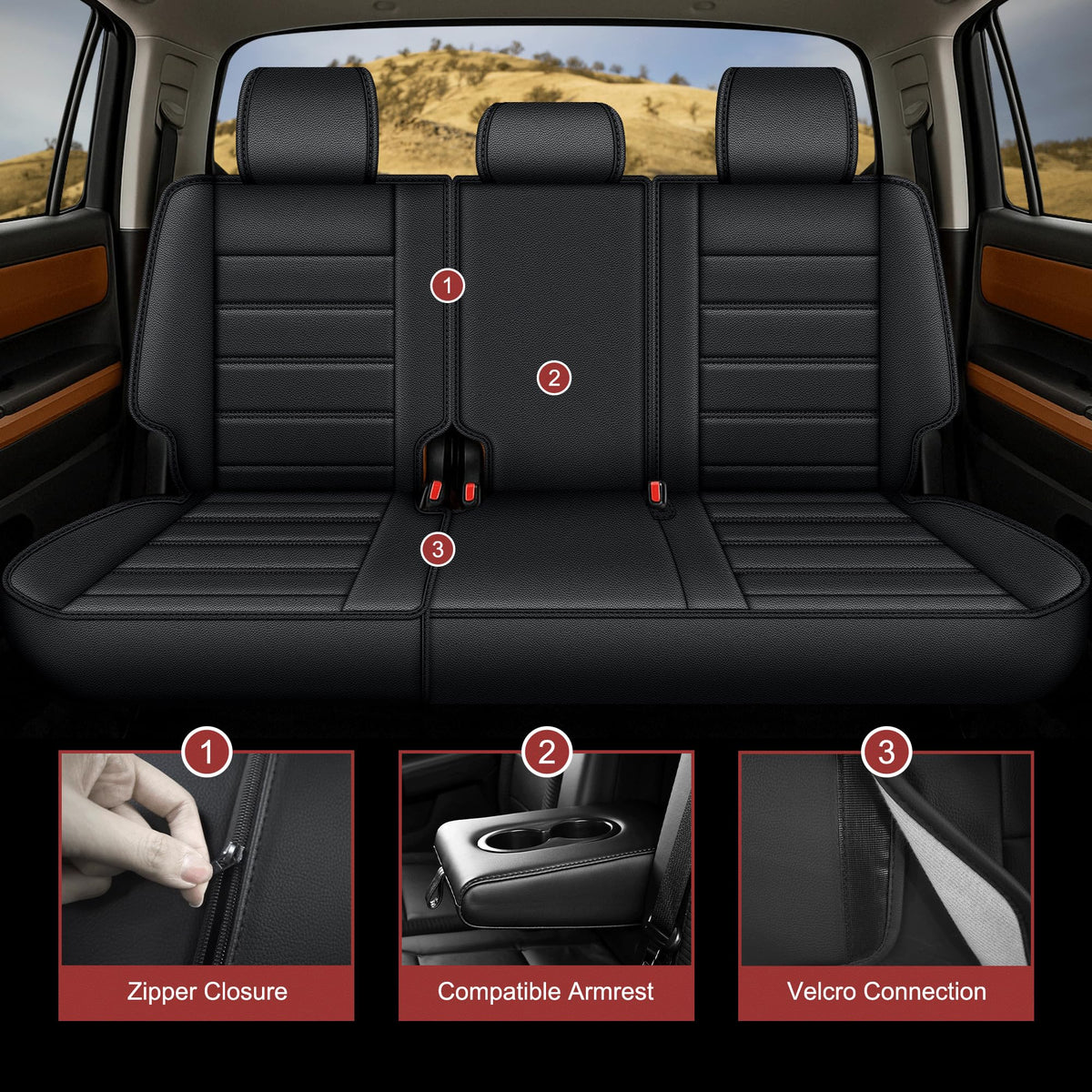 1
2
3
1
Zipper Closure
2
Compatible Armrest
3
Velcro Connection