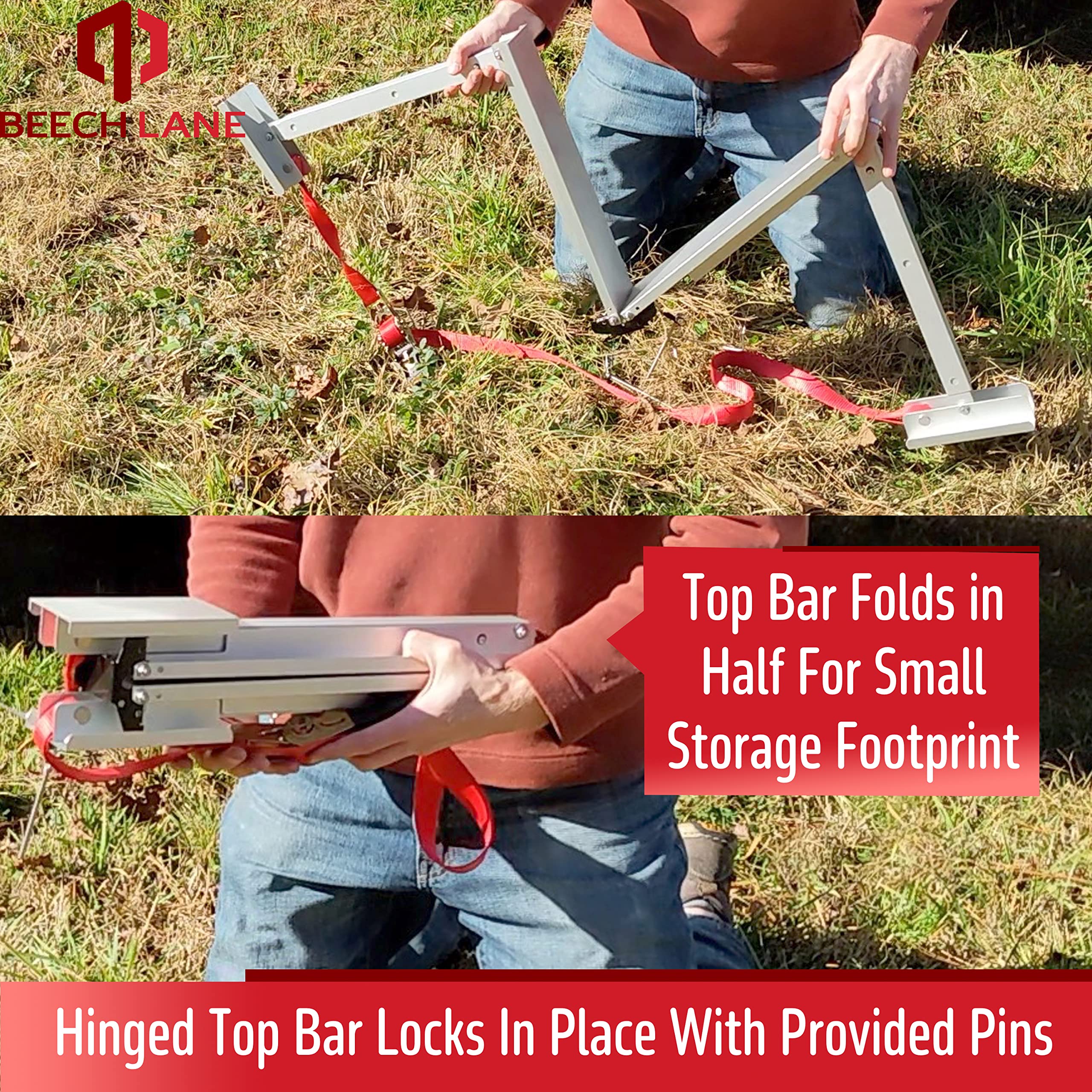 BEECH LANE

Top Bar Folds in Half For Small Storage Footprint

Hinged Top Bar Locks In Place With Provided Pins