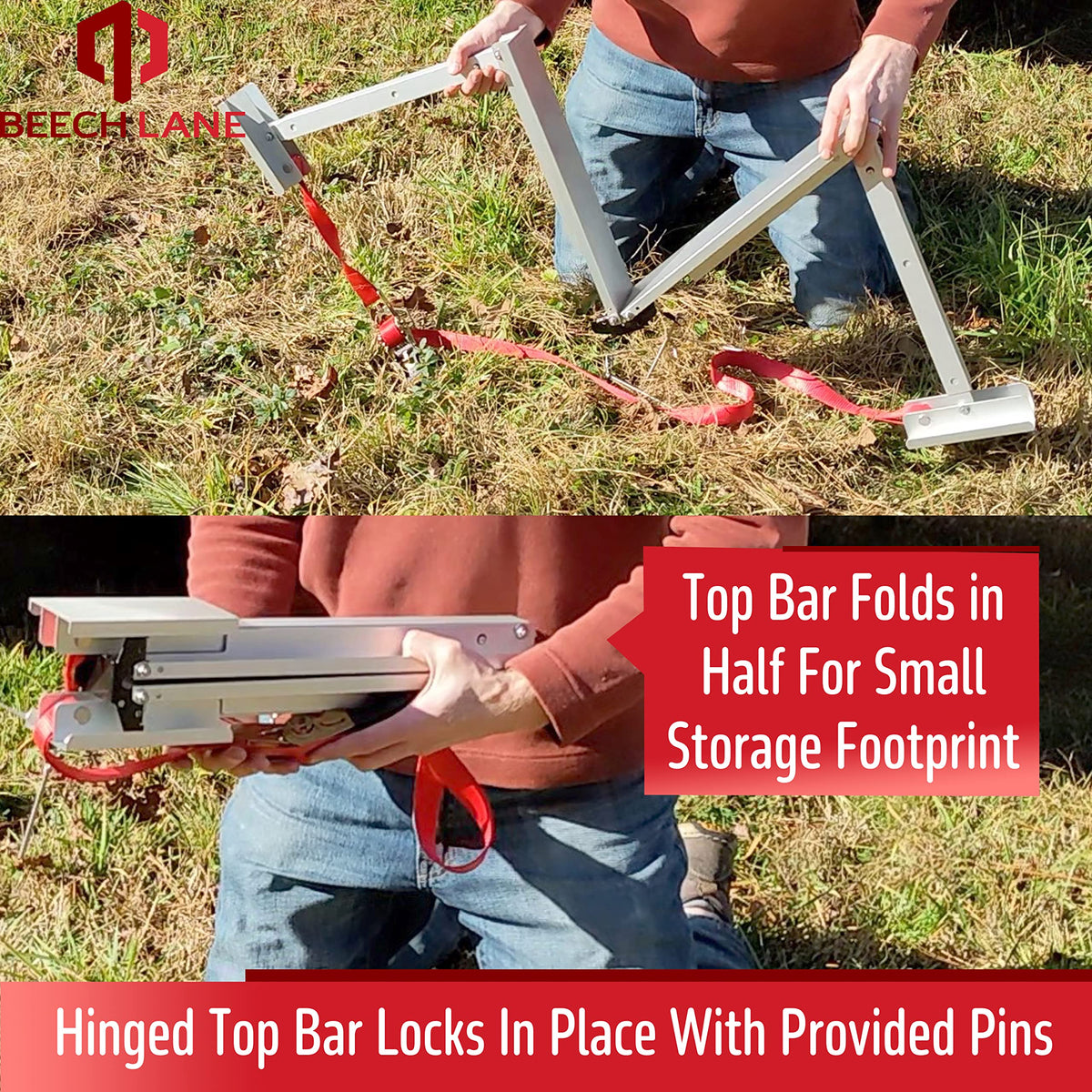 BEECH LANE

Top Bar Folds in Half For Small Storage Footprint

Hinged Top Bar Locks In Place With Provided Pins