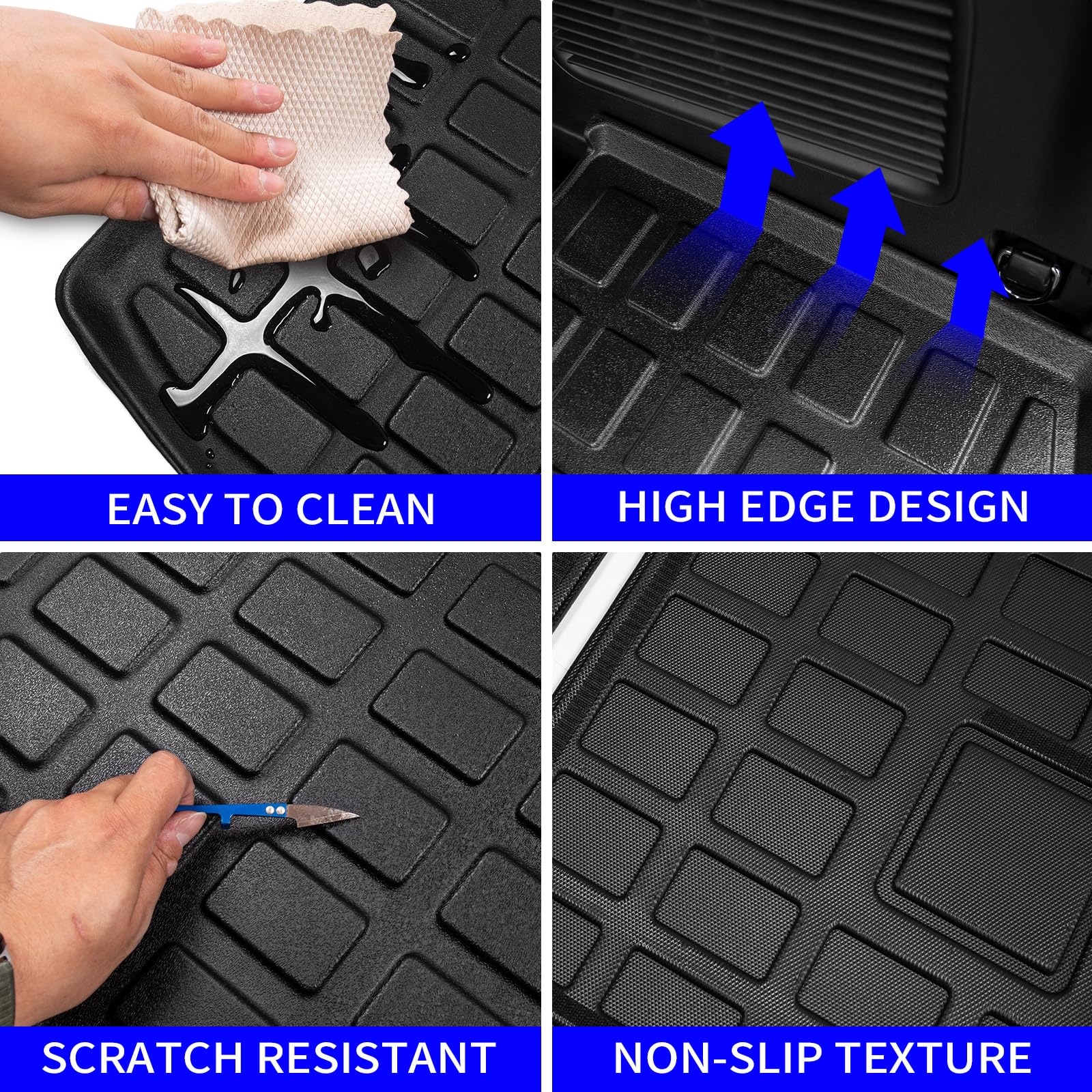 EASY TO CLEAN

HIGH EDGE DESIGN

SCRATCH RESISTANT

NON-SLIP TEXTURE