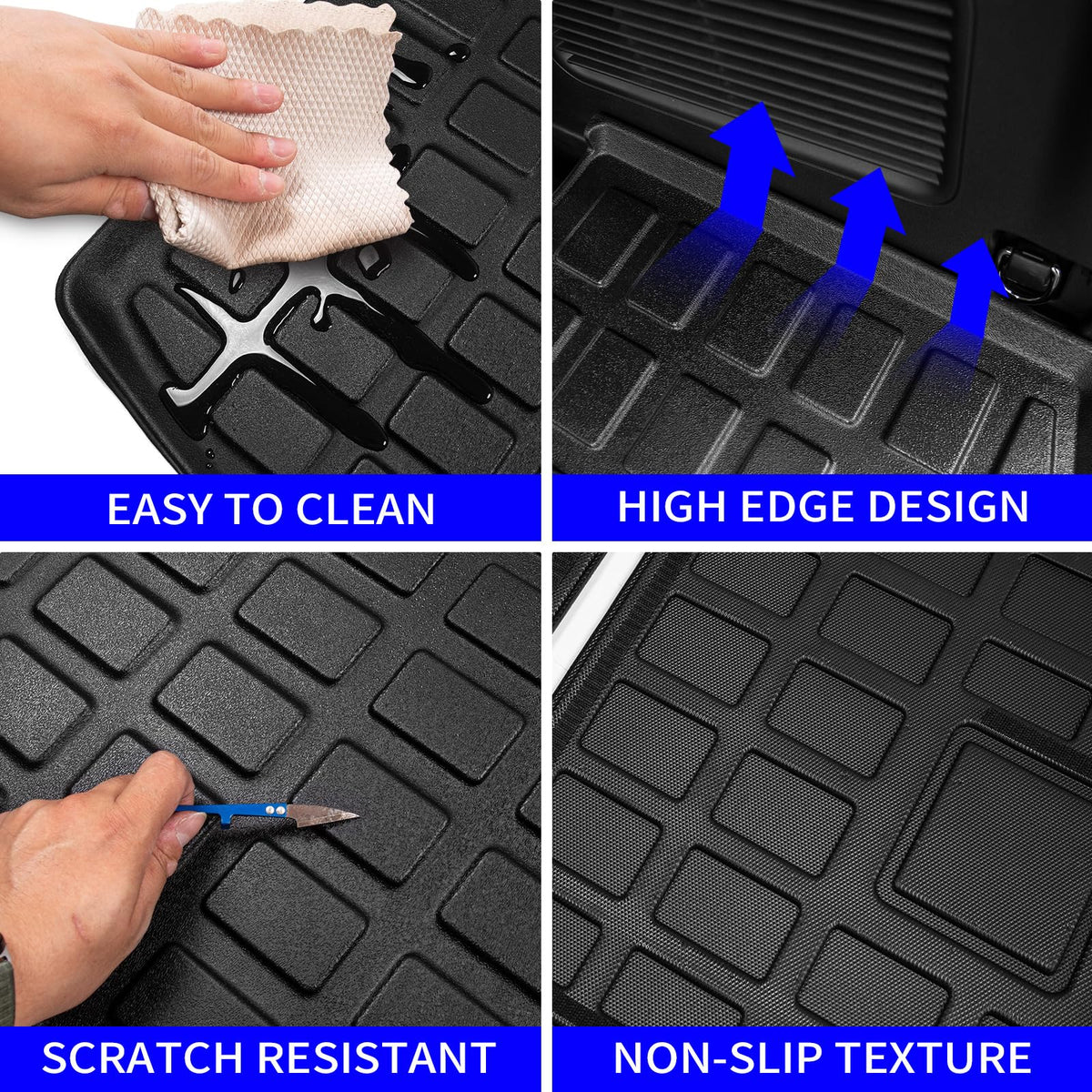 EASY TO CLEAN

HIGH EDGE DESIGN

SCRATCH RESISTANT

NON-SLIP TEXTURE