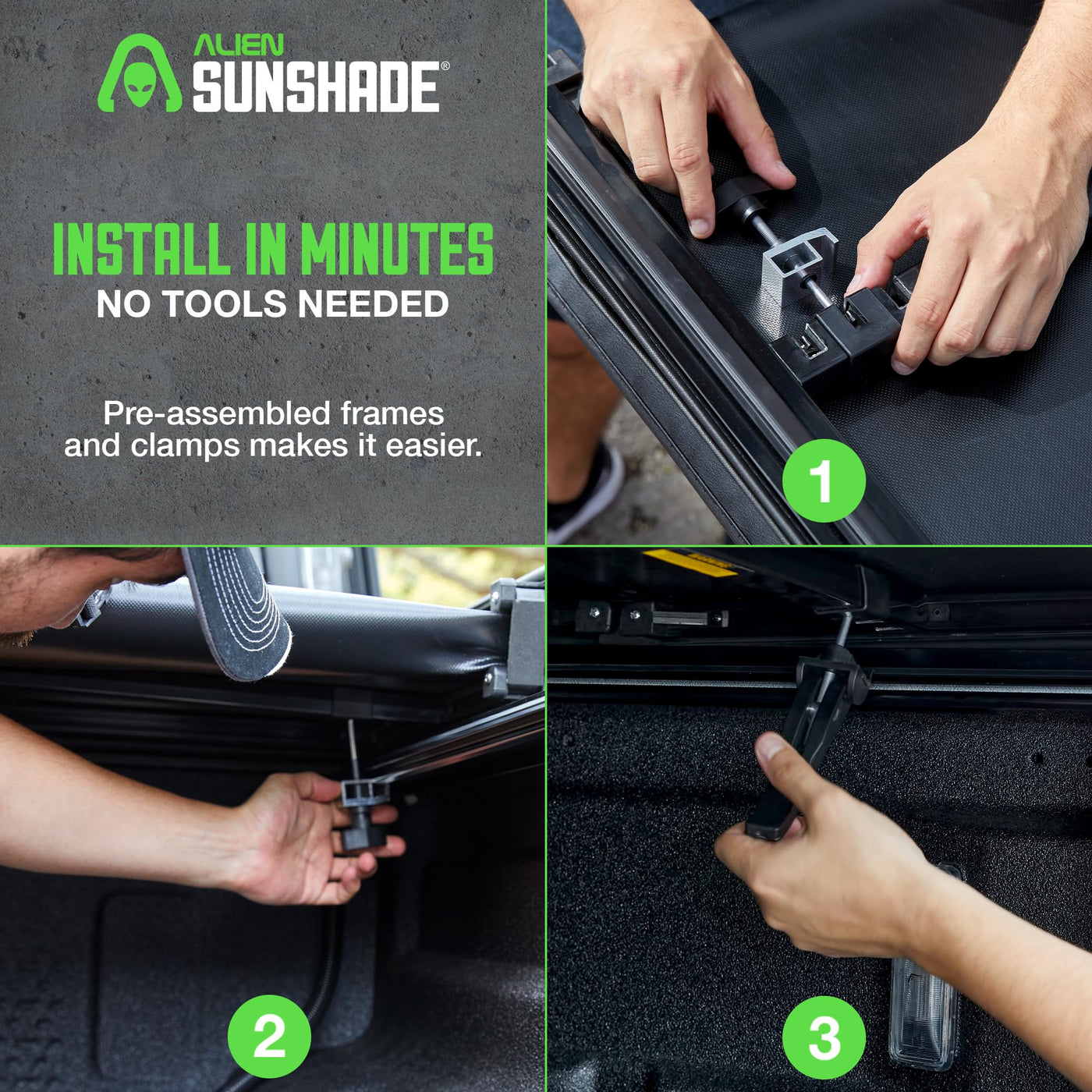 ALIEN SUNSHADE®

INSTALL IN MINUTES
NO TOOLS NEEDED

Pre-assembled frames and clamps makes it easier.

1

2

3