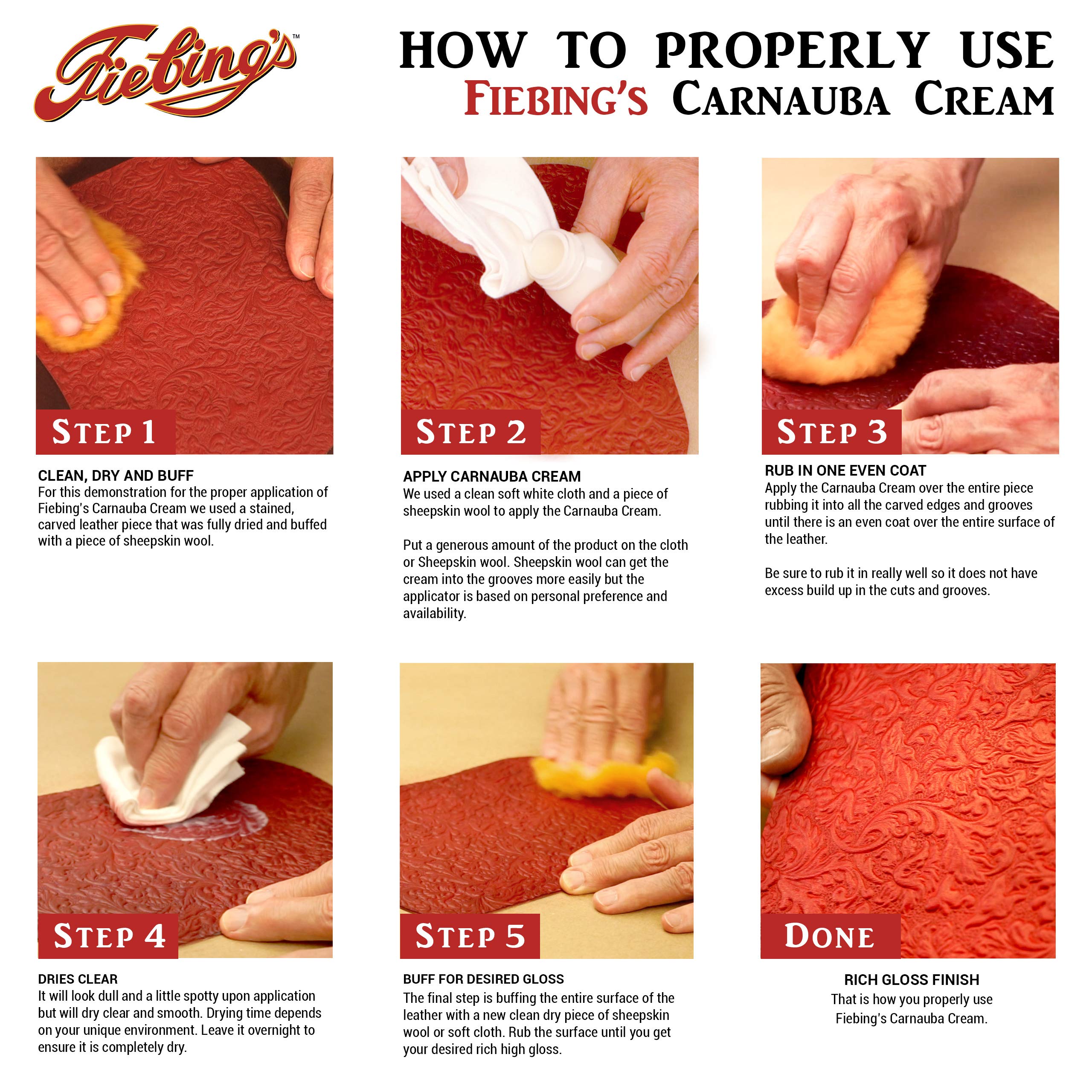 Fiebing's™

HOW TO PROPERLY USE
FIEBING'S CARNAUBA CREAM

STEP 1

CLEAN, DRY AND BUFF
For this demonstration for the proper application of Fiebing's Carnauba Cream we used a stained, carved leather piece that was fully dried and buffed with a piece of sheepskin wool.

STEP 2

APPLY CARNAUBA CREAM
We used a clean soft white cloth and a piece of sheepskin wool to apply the Carnauba Cream.

Put a generous amount of the product on the cloth or Sheepskin wool. Sheepskin wool can get the cream into the grooves more easily but the applicator is based on personal preference and availability.

STEP 3

RUB IN ONE EVEN COAT
Apply the Carnauba Cream over the entire piece rubbing it into all the carved edges and grooves until there is an even coat over the entire surface of the leather.

Be sure to rub it in really well so it does not have excess build up in the cuts and grooves.

STEP 4

DRIES CLEAR
It will look dull and a little spotty upon application but will dry clear and smooth. Drying time depends on your unique environment. Leave it overnight to ensure it is completely dry.

STEP 5

BUFF FOR DESIRED GLOSS
The final step is buffing the entire surface of the leather with a new clean dry piece of sheepskin wool or soft cloth. Rub the surface until you get your desired rich high gloss.

DONE

RICH GLOSS FINISH
That is how you properly use Fiebing's Carnauba Cream.