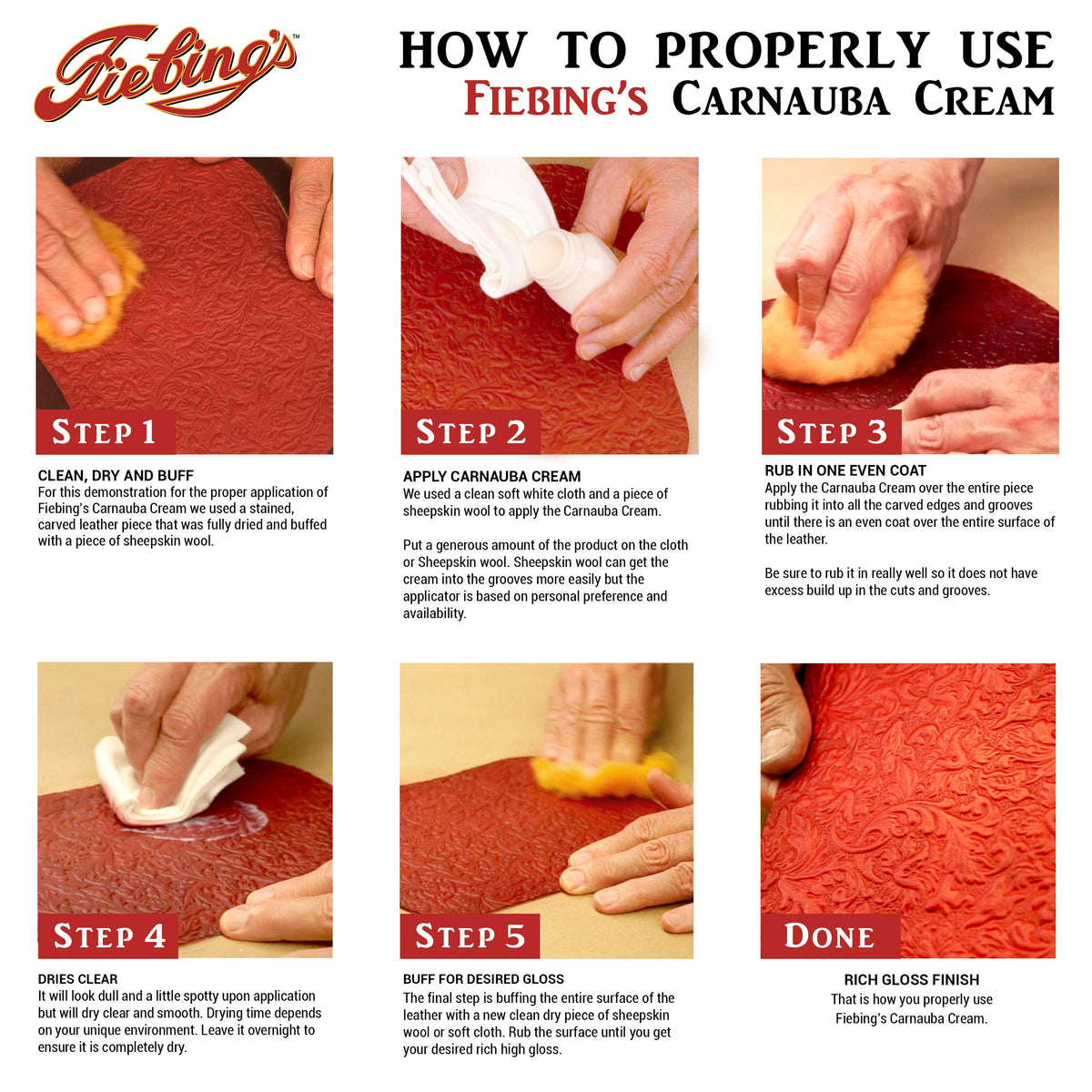 Fiebing's™

HOW TO PROPERLY USE
FIEBING'S CARNAUBA CREAM

STEP 1

CLEAN, DRY AND BUFF
For this demonstration for the proper application of Fiebing's Carnauba Cream we used a stained, carved leather piece that was fully dried and buffed with a piece of sheepskin wool.

STEP 2

APPLY CARNAUBA CREAM
We used a clean soft white cloth and a piece of sheepskin wool to apply the Carnauba Cream.

Put a generous amount of the product on the cloth or Sheepskin wool. Sheepskin wool can get the cream into the grooves more easily but the applicator is based on personal preference and availability.

STEP 3

RUB IN ONE EVEN COAT
Apply the Carnauba Cream over the entire piece rubbing it into all the carved edges and grooves until there is an even coat over the entire surface of the leather.

Be sure to rub it in really well so it does not have excess build up in the cuts and grooves.

STEP 4

DRIES CLEAR
It will look dull and a little spotty upon application but will dry clear and smooth. Drying time depends on your unique environment. Leave it overnight to ensure it is completely dry.

STEP 5

BUFF FOR DESIRED GLOSS
The final step is buffing the entire surface of the leather with a new clean dry piece of sheepskin wool or soft cloth. Rub the surface until you get your desired rich high gloss.

DONE

RICH GLOSS FINISH
That is how you properly use Fiebing's Carnauba Cream.