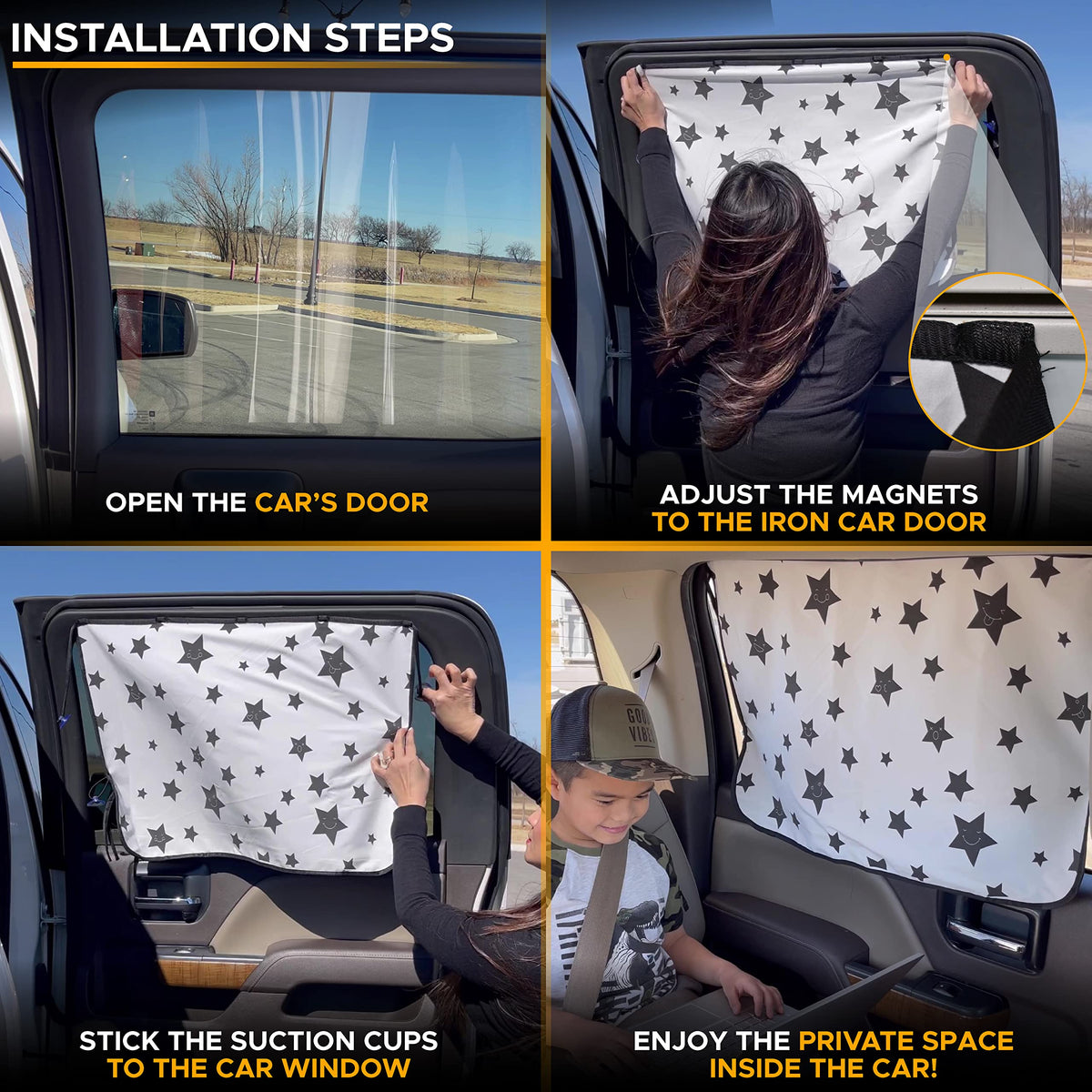 INSTALLATION STEPS

OPEN THE CAR'S DOOR

ADJUST THE MAGNETS TO THE IRON CAR DOOR

STICK THE SUCTION CUPS TO THE CAR WINDOW

GOOD VIBES

ENJOY THE PRIVATE SPACE INSIDE THE CAR!