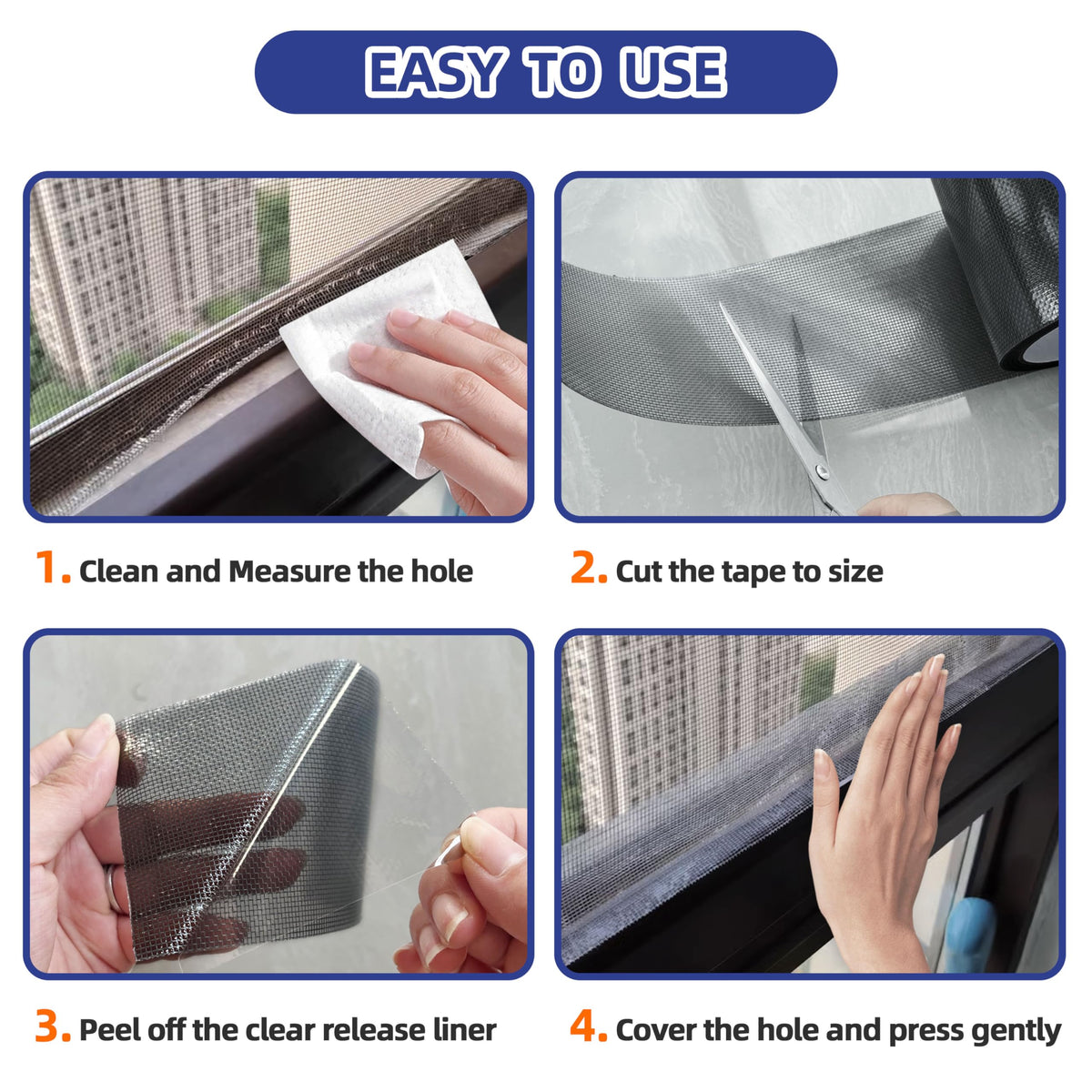 EASY TO USE

1. Clean and Measure the hole

2. Cut the tape to size

3. Peel off the clear release liner

4. Cover the hole and press gently