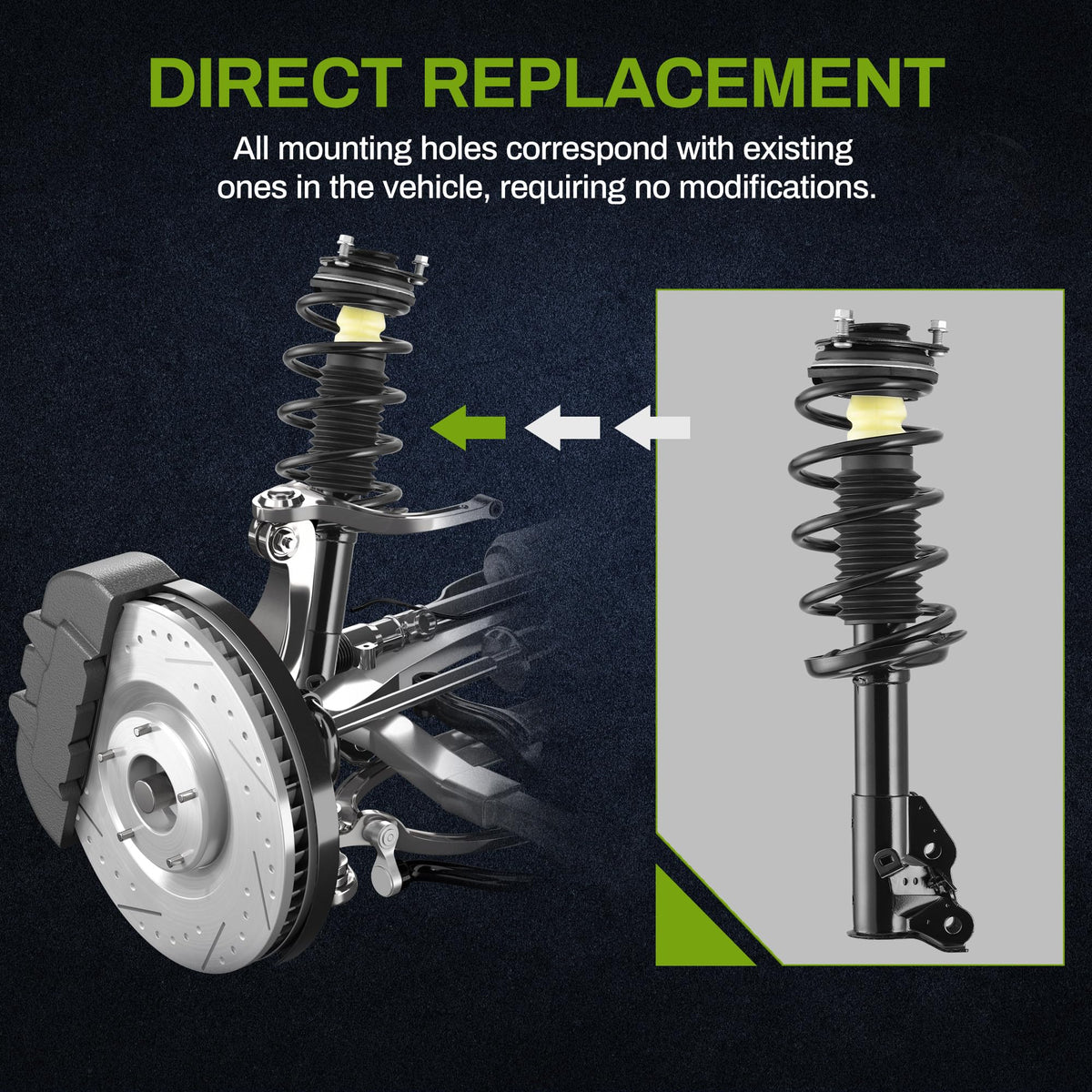 DIRECT REPLACEMENT

All mounting holes correspond with existing ones in the vehicle, requiring no modifications.