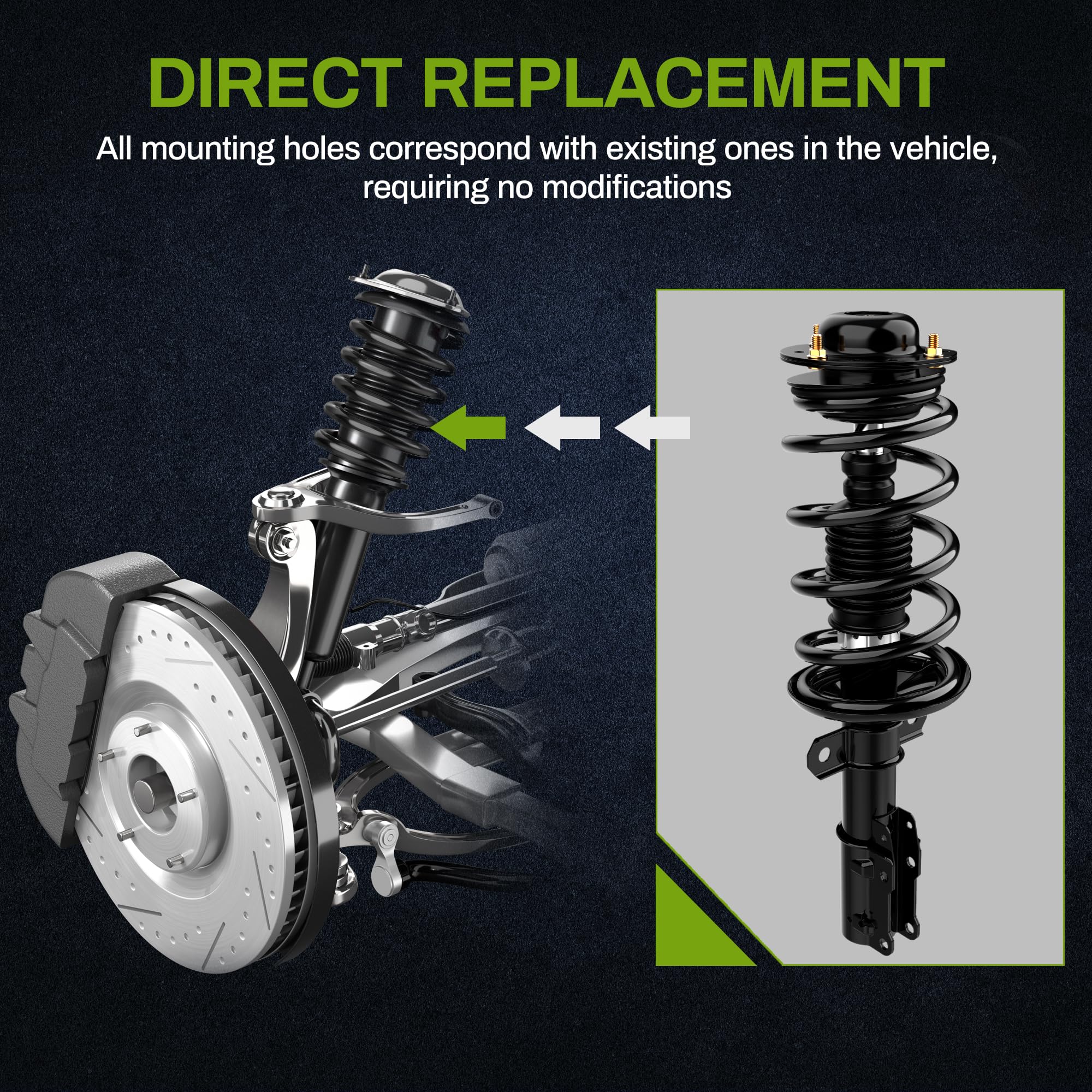 DIRECT REPLACEMENT

All mounting holes correspond with existing ones in the vehicle, requiring no modifications