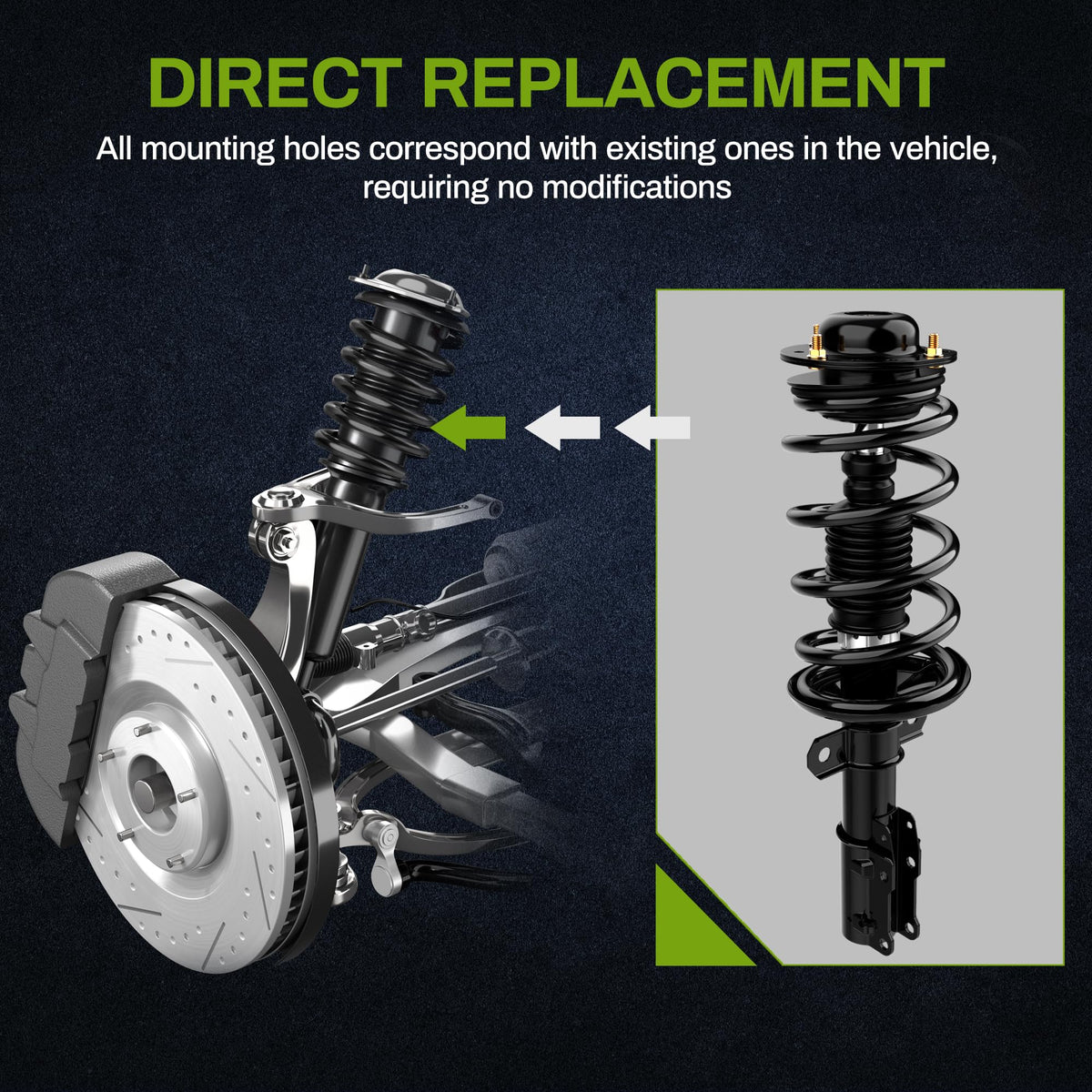 DIRECT REPLACEMENT

All mounting holes correspond with existing ones in the vehicle, requiring no modifications