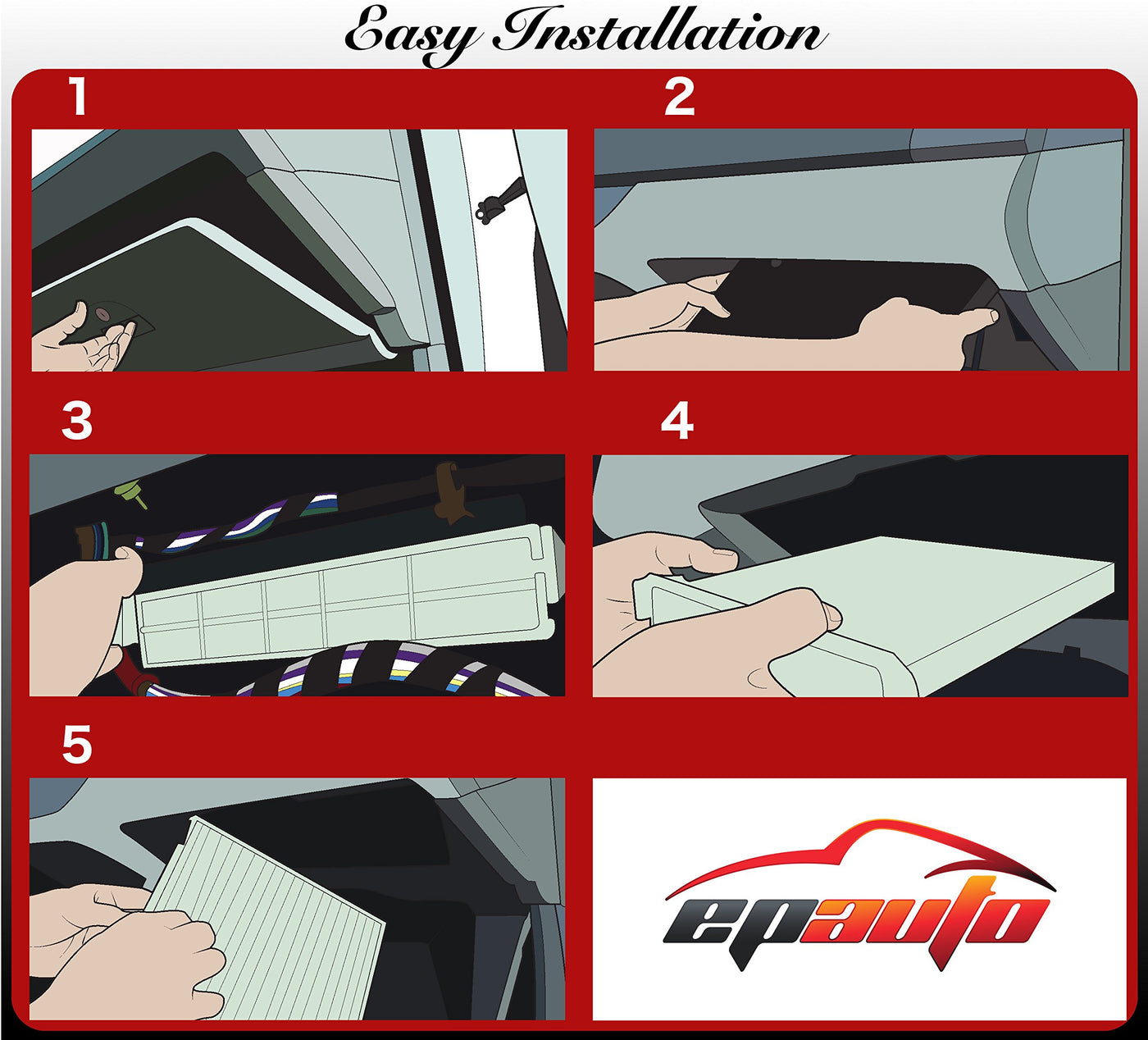 Easy Installation

1

2

3

4

5

epauto