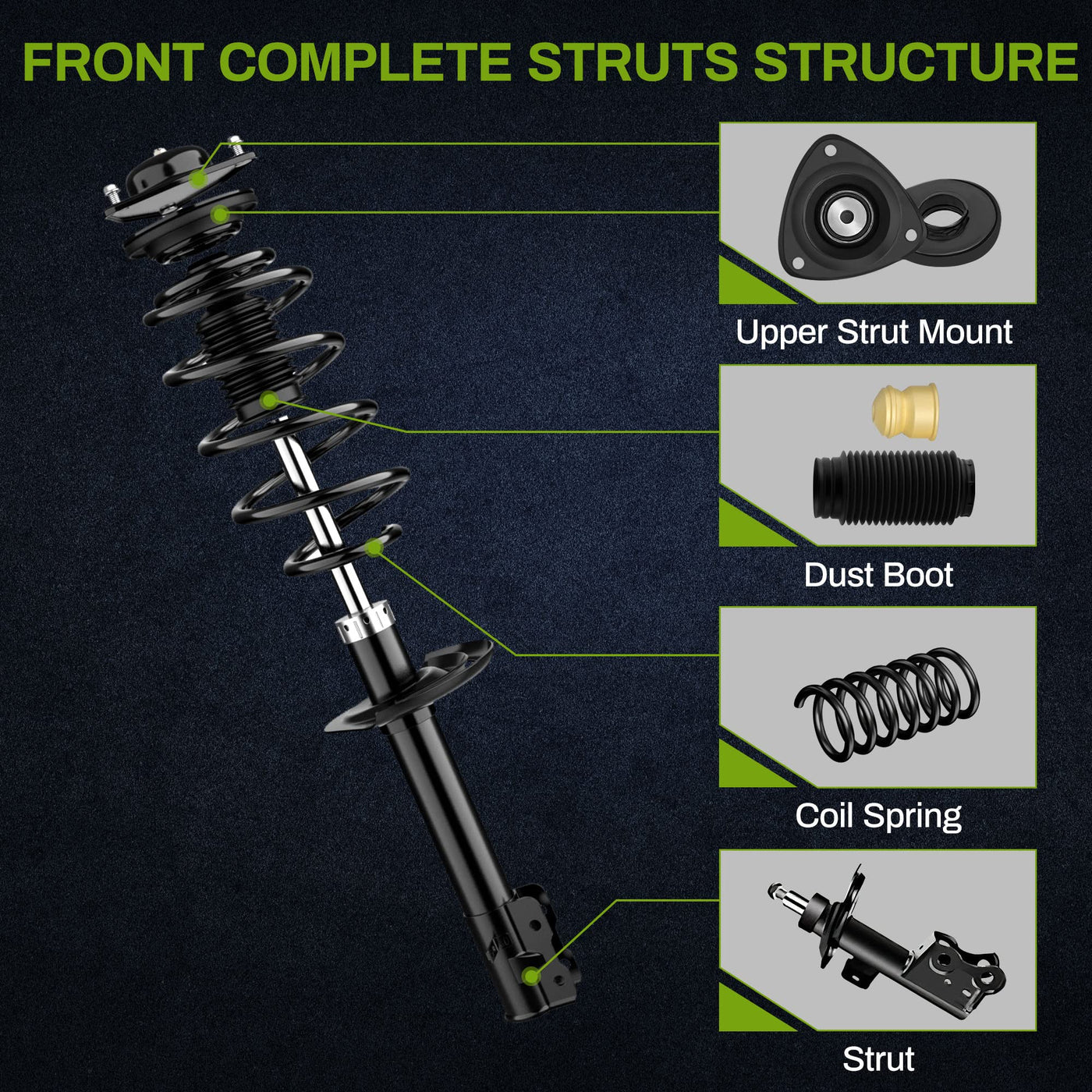 FRONT COMPLETE STRUTS STRUCTURE

Upper Strut Mount

Dust Boot

Coil Spring

Strut