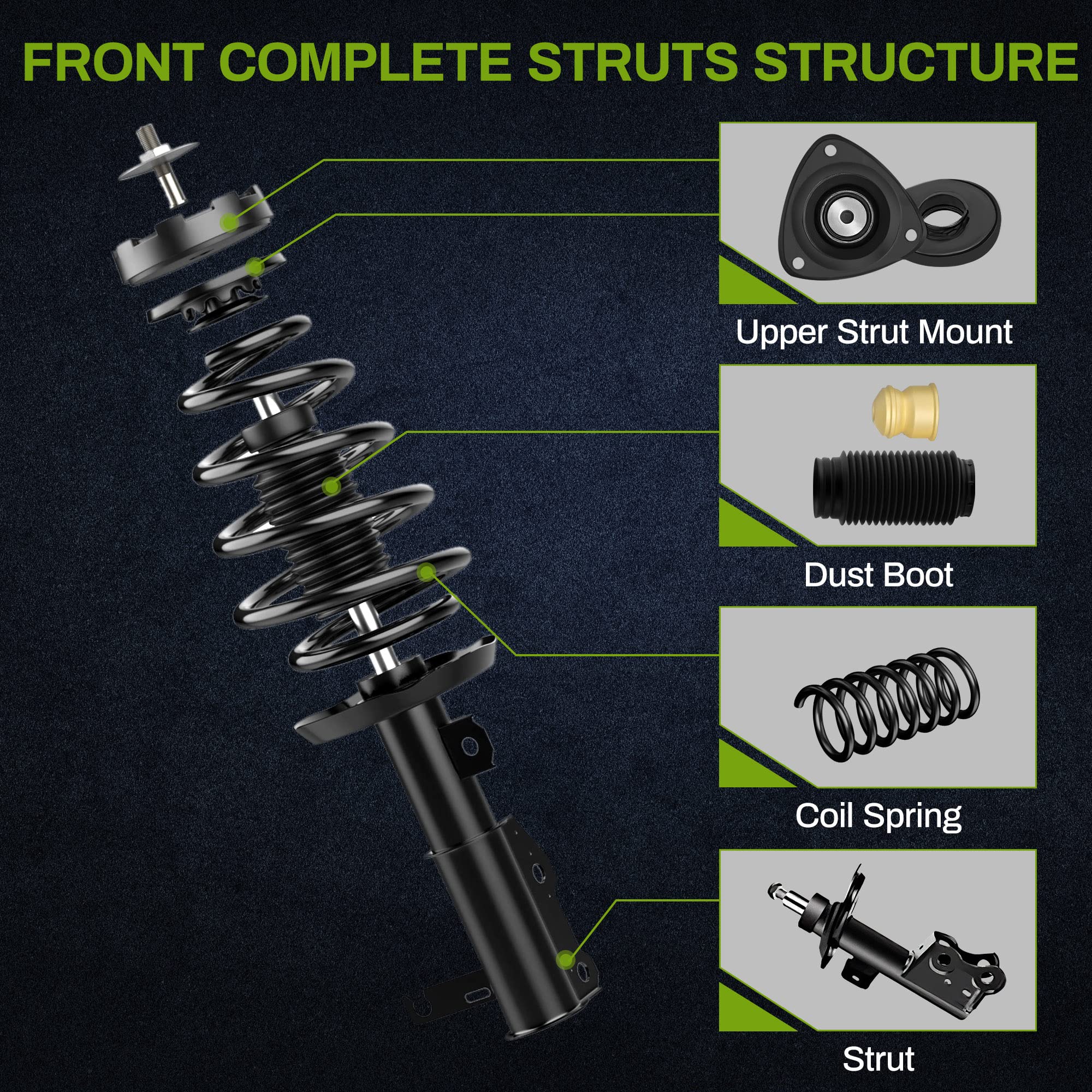 FRONT COMPLETE STRUTS STRUCTURE

Upper Strut Mount

Dust Boot

Coil Spring

Strut