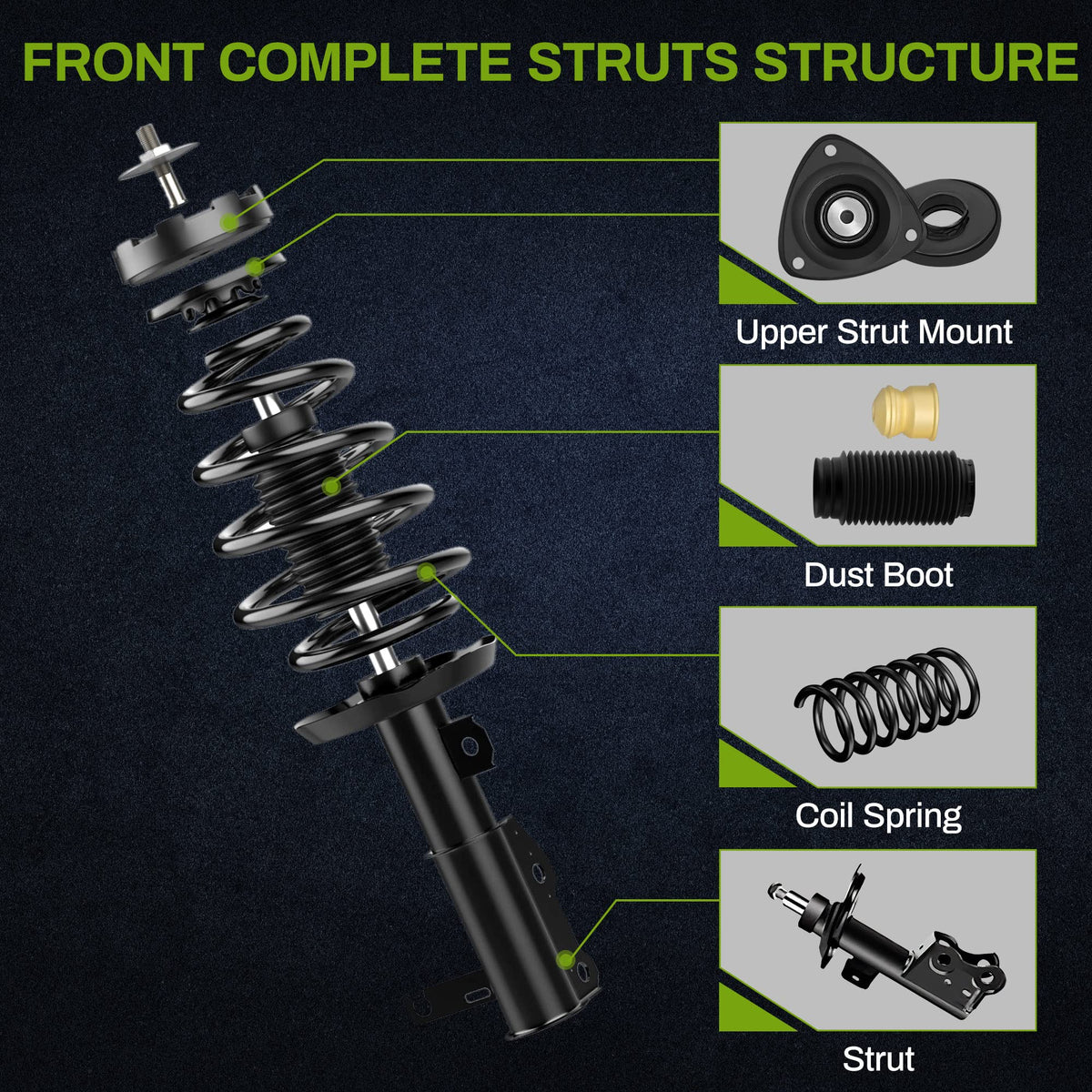 FRONT COMPLETE STRUTS STRUCTURE

Upper Strut Mount

Dust Boot

Coil Spring

Strut