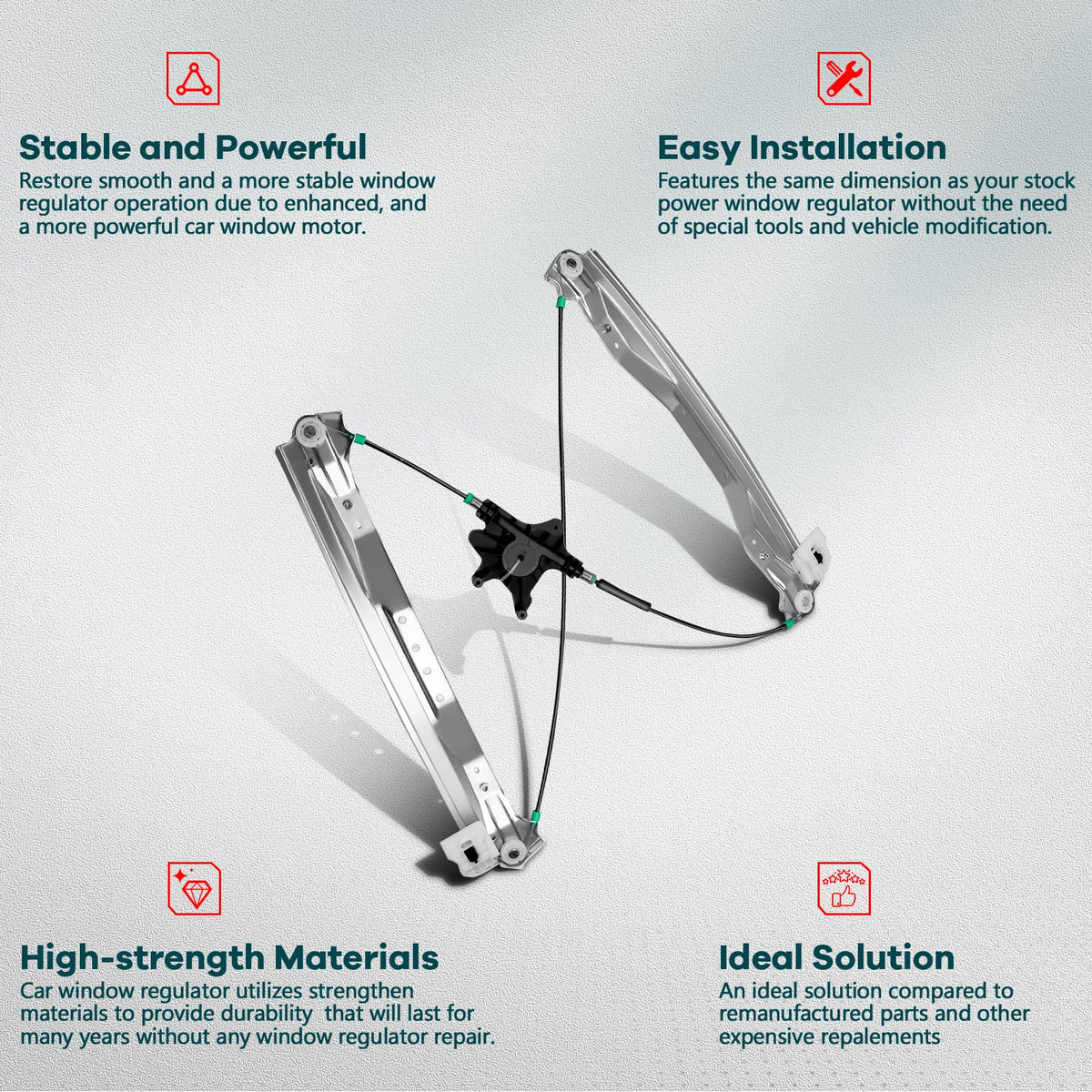 Stable and Powerful
Restore smooth and a more stable window regulator operation due to enhanced, and a more powerful car window motor.

Easy Installation
Features the same dimension as your stock power window regulator without the need of special tools and vehicle modification.

High-strength Materials
Car window regulator utilizes strengthen materials to provide durability that will last for many years without any window regulator repair.

Ideal Solution
An ideal solution compared to remanufactured parts and other expensive repalements