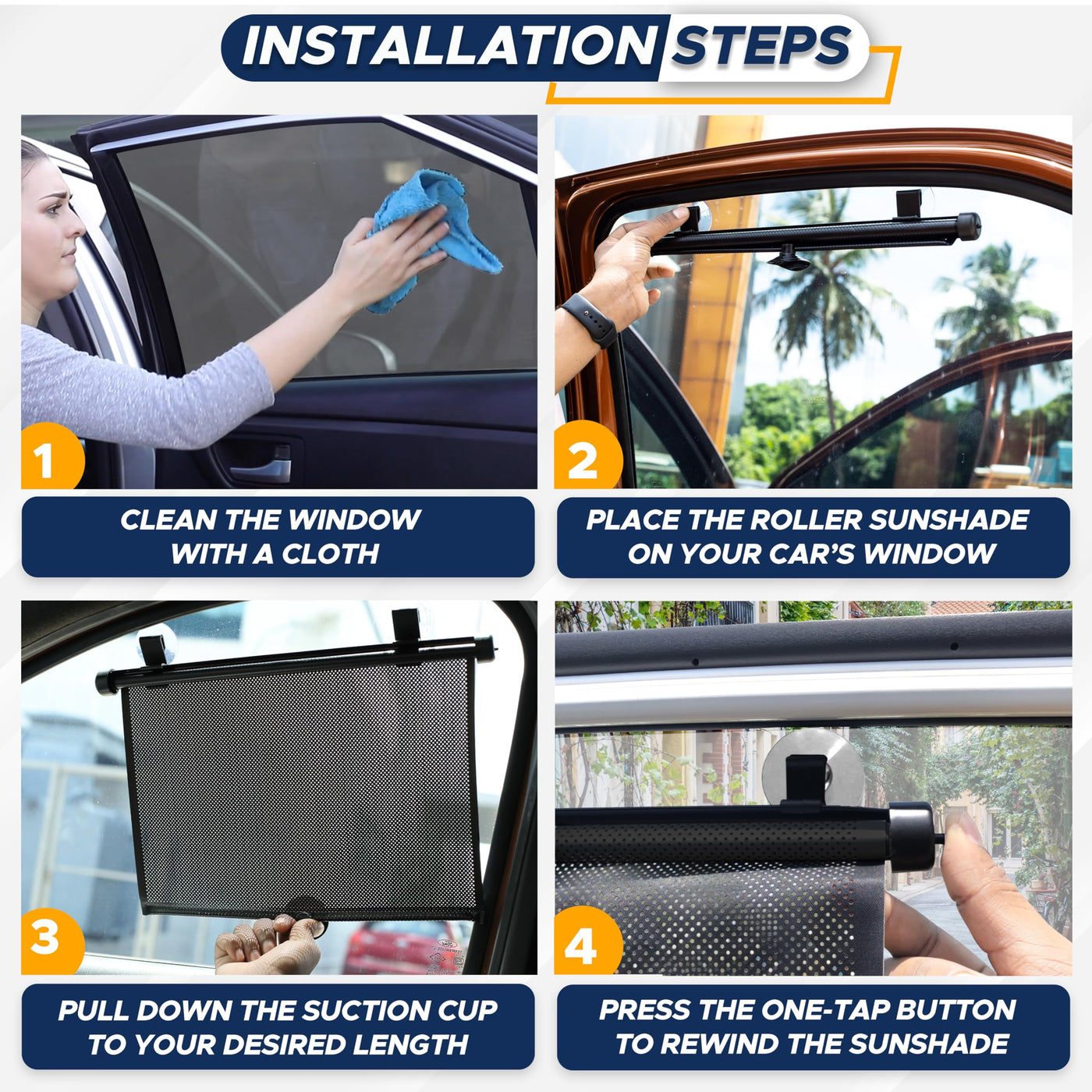 INSTALLATION STEPS

1

CLEAN THE WINDOW WITH A CLOTH

2

PLACE THE ROLLER SUNSHADE ON YOUR CAR'S WINDOW

3

PULL DOWN THE SUCTION CUP TO YOUR DESIRED LENGTH

4

PRESS THE ONE-TAP BUTTON TO REWIND THE SUNSHADE